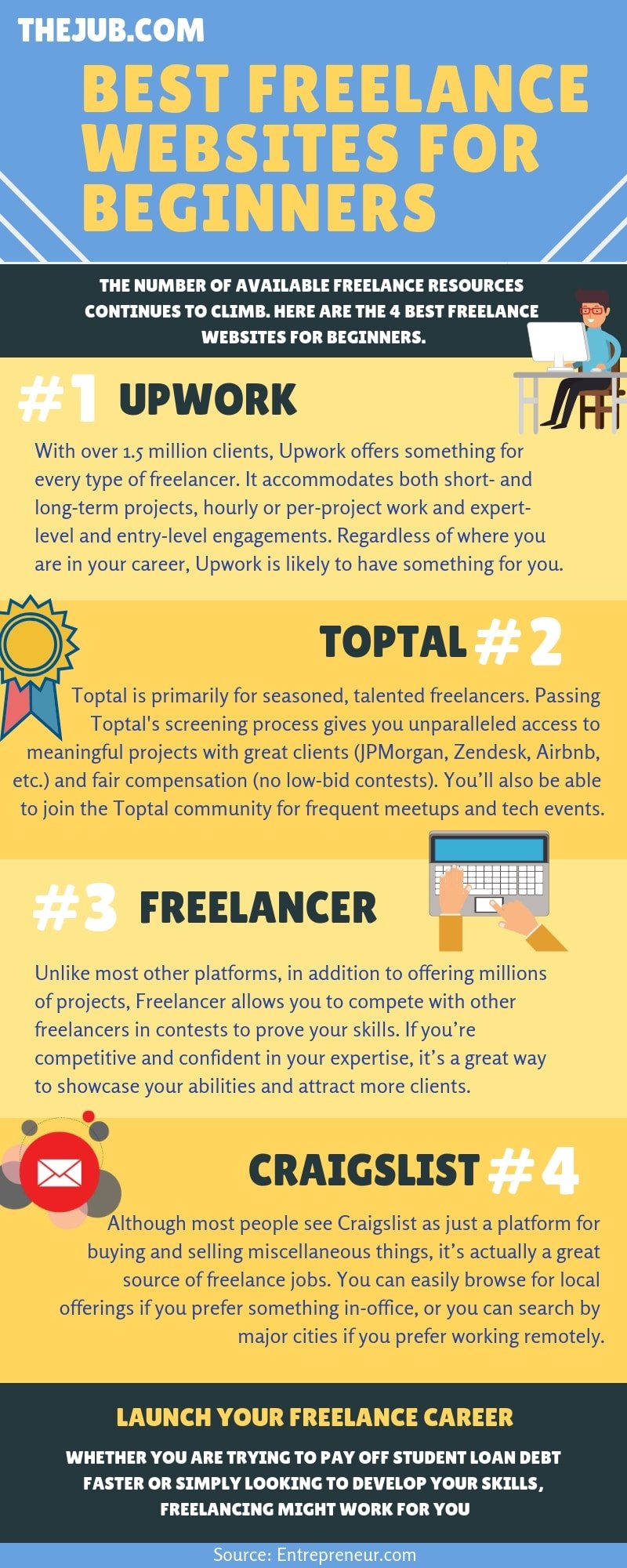 THEJUB.COM

BEST FREELANCE WEBSITES FOR BEGINNERS

THE NUMBER OF AVAILABLE FREELANCE RESOURCES CONTINUES TO CLIMB. HERE ARE THE 4 BEST FREELANCE WEBSITES FOR BEGINNERS.

#1 UPWORK

With over 1.5 million clients, Upwork offers something for every type of freelancer. It accommodates both short- and long-term projects, hourly or per-project work and expert-level and entry-level engagements. Regardless of where you are in your career, Upwork is likely to have something for you.

TOPTAL #2

Toptal is primarily for seasoned, talented freelancers. Passing Toptal's screening process gives you unparalleled access to meaningful projects with great clients (JPMorgan, Zendesk, Airbnb, etc.) and fair compensation (no low-bid contests). You'll also be able to join the Toptal community for frequent meetups and tech events.

#3 FREELANCER

Unlike most other platforms, in addition to offering millions of projects, Freelancer allows you to compete with other freelancers in contests to prove your skills. If you're competitive and confident in your expertise, it's a great way to showcase your abilities and attract more clients.

CRAIGSLIST #4

Although most people see Craigslist as just a platform for buying and selling miscellaneous things, it's actually a great source of freelance jobs. You can easily browse for local offerings if you prefer something in-office, or you can search by major cities if you prefer working remotely.

LAUNCH YOUR FREELANCE CAREER

WHETHER YOU ARE TRYING TO PAY OFF STUDENT LOAN DEBT FASTER OR SIMPLY LOOKING TO DEVELOP YOUR SKILLS, FREELANCING MIGHT WORK FOR YOU

Source: Entrepreneur.com