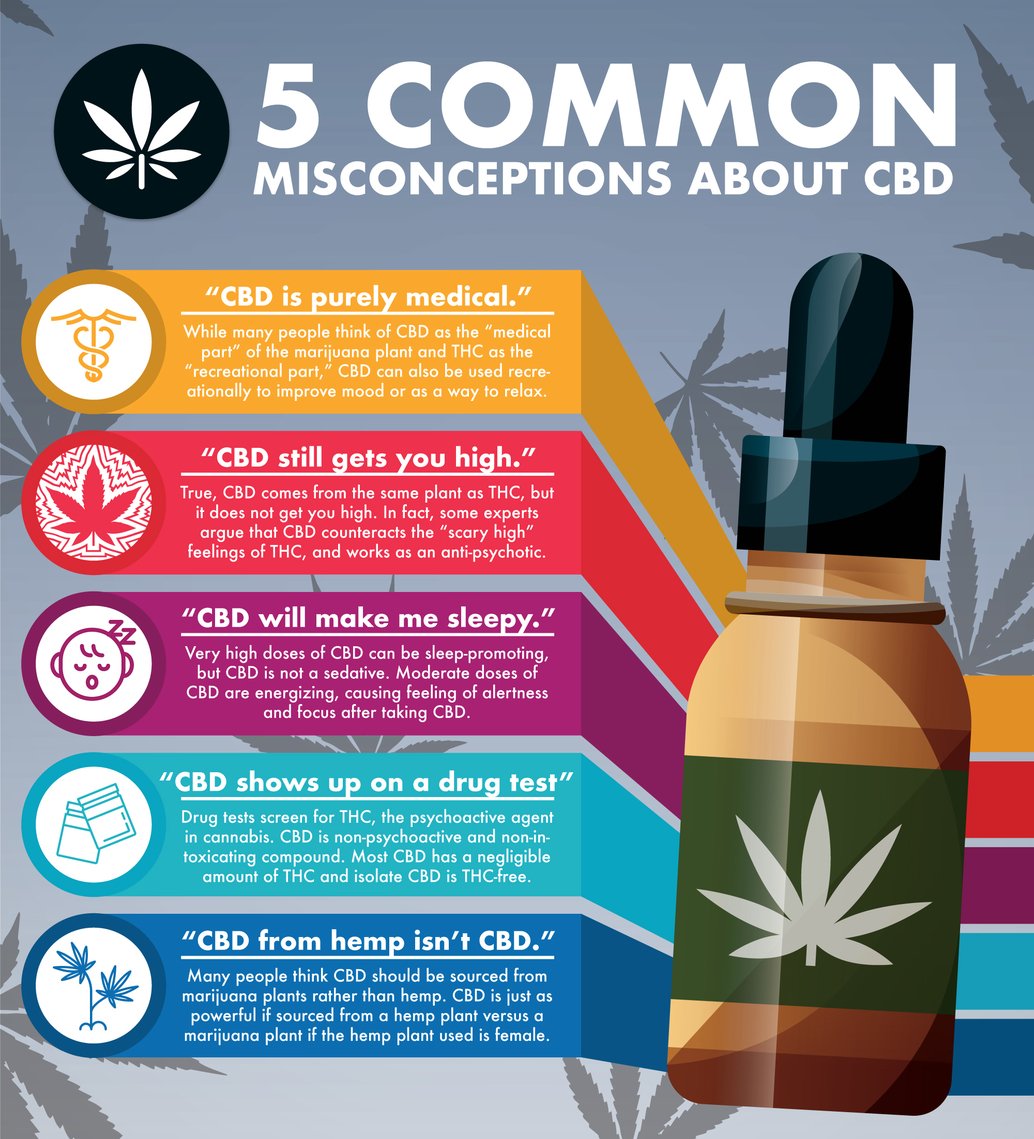 5 COMMON MISCONCEPTIONS ABOUT CBD

"CBD is purely medical."

While many people think of CBD as the "medical part" of the marijuana plant and THC as the "recreational part," CBD can also be used recreationally to improve mood or as a way to relax.

"CBD still gets you high."

True, CBD comes from the same plant as THC, but it does not get you high. In fact, some experts argue that CBD counteracts the "scary high" feelings of THC, and works as an anti-psychotic.

"CBD will make me sleepy."

Very high doses of CBD can be sleep-promoting, but CBD is not a sedative. Moderate doses of CBD are energizing, causing feeling of alertness and focus after taking CBD.

"CBD shows up on a drug test"

Drug tests screen for THC, the psychoactive agent in cannabis. CBD is non-psychoactive and non-intoxicating compound. Most CBD has a negligible amount of THC and isolate CBD is THC-free.

"CBD from hemp isn't CBD."

Many people think CBD should be sourced from marijuana plants rather than hemp. CBD is just as powerful if sourced from a hemp plant versus a marijuana plant if the hemp plant used is female.