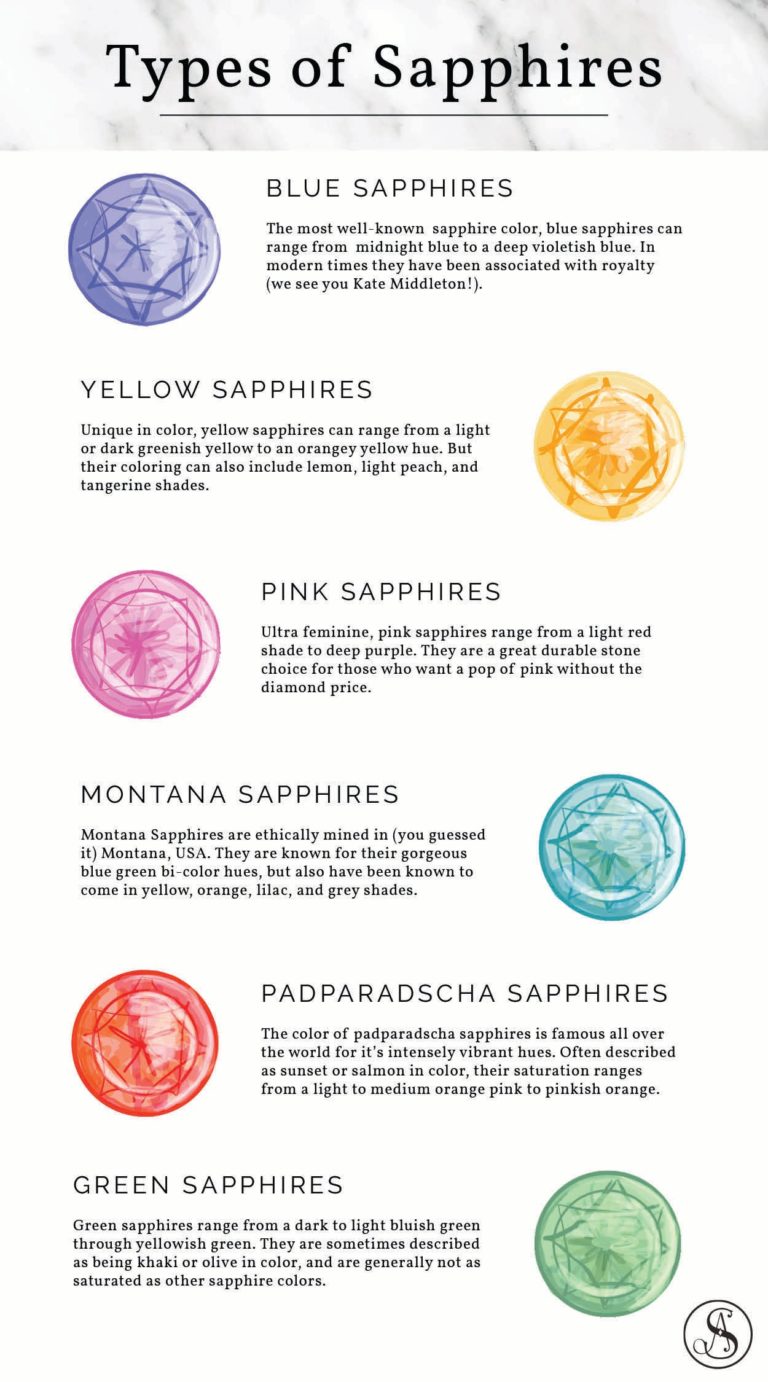 Types of Sapphires

BLUE SAPPHIRES

The most well-known sapphire color, blue sapphires can range from midnight blue to a deep violetish blue. In modern times they have been associated with royalty (we see you Kate Middleton!).

YELLOW SAPPHIRES

Unique in color, yellow sapphires can range from a light or dark greenish yellow to an orangey yellow hue. But their coloring can also include lemon, light peach, and tangerine shades.

PINK SAPPHIRES

Ultra feminine, pink sapphires range from a light red shade to deep purple. They are a great durable stone choice for those who want a pop of pink without the diamond price.

MONTANA SAPPHIRES

Montana Sapphires are ethically mined in (you guessed it) Montana, USA. They are known for their gorgeous blue green bi-color hues, but also have been known to come in yellow, orange, lilac, and grey shades.

PADPARADSCHA SAPPHIRES

The color of padparadscha sapphires is famous all over the world for it's intensely vibrant hues. Often described as sunset or salmon in color, their saturation ranges from a light to medium orange pink to pinkish orange.

GREEN SAPPHIRES

Green sapphires range from a dark to light bluish green through yellowish green. They are sometimes described as being khaki or olive in color, and are generally not as saturated as other sapphire colors.

AS