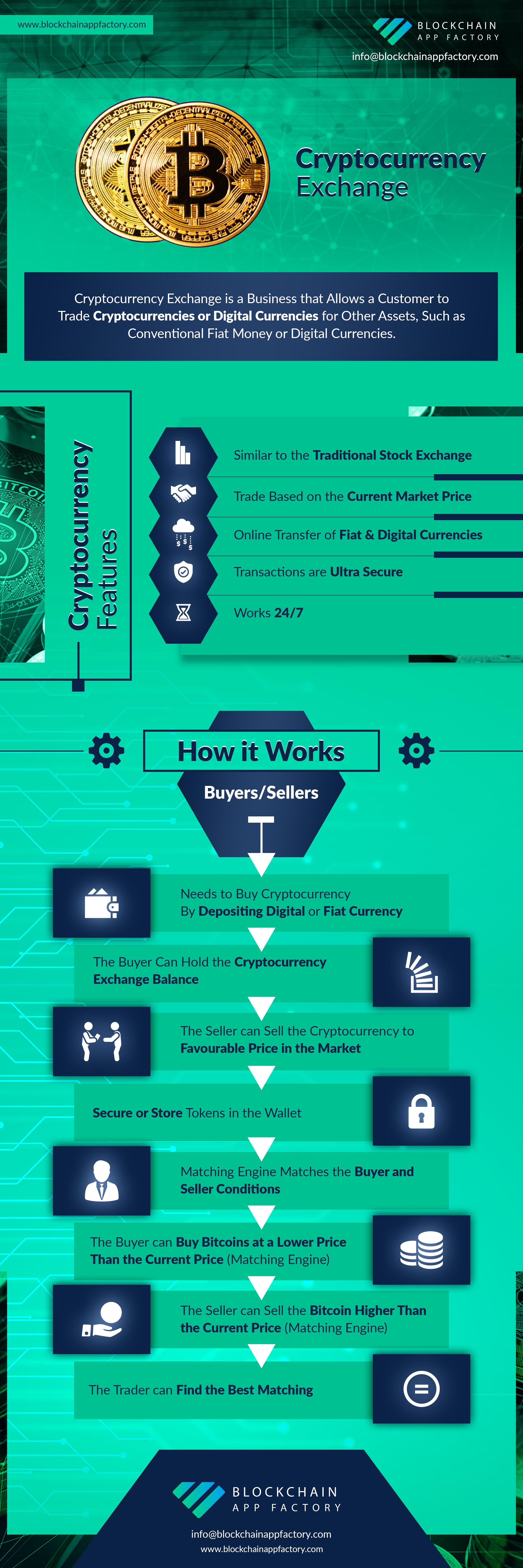 www.blockchainappfactory.com

BLOCKCHAIN
APP FACTORY

info@blockchainappfactory.com

Cryptocurrency Exchange

Cryptocurrency Exchange is a Business that Allows a Customer to Trade Cryptocurrencies or Digital Currencies for Other Assets, Such as Conventional Fiat Money or Digital Currencies.

Cryptocurrency Features

Similar to the Traditional Stock Exchange

Trade Based on the Current Market Price

Online Transfer of Fiat & Digital Currencies

Transactions are Ultra Secure

Works 24/7

How it Works

Buyers/Sellers

Needs to Buy Cryptocurrency By Depositing Digital or Fiat Currency

The Buyer Can Hold the Cryptocurrency Exchange Balance

The Seller can Sell the Cryptocurrency to Favourable Price in the Market

Secure or Store Tokens in the Wallet

Matching Engine Matches the Buyer and Seller Conditions

The Buyer can Buy Bitcoins at a Lower Price Than the Current Price (Matching Engine)

The Seller can Sell the Bitcoin Higher Than the Current Price (Matching Engine)

The Trader can Find the Best Matching

BLOCKCHAIN
APP FACTORY

info@blockchainappfactory.com
www.blockchainappfactory.com