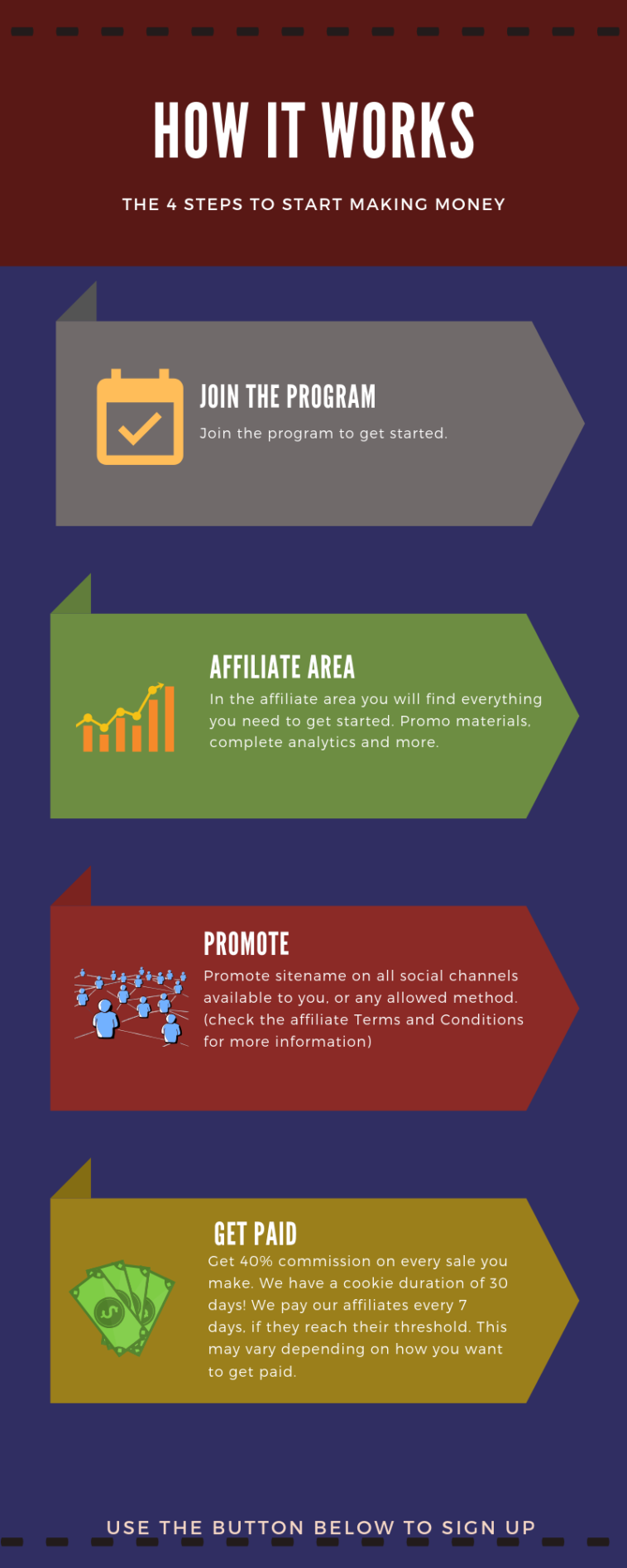 HOW IT WORKS

THE 4 STEPS TO START MAKING MONEY

JOIN THE PROGRAM

Join the program to get started.

AFFILIATE AREA

In the affiliate area you will find everything you need to get started. Promo materials, complete analytics and more.

PROMOTE

Promote sitename on all social channels available to you, or any allowed method. (check the affiliate Terms and Conditions for more information)

GET PAID

Get 40% commission on every sale you make. We have a cookie duration of 30 days! We pay our affiliates every 7 days, if they reach their threshold. This may vary depending on how you want to get paid.

USE THE BUTTON BELOW TO SIGN UP