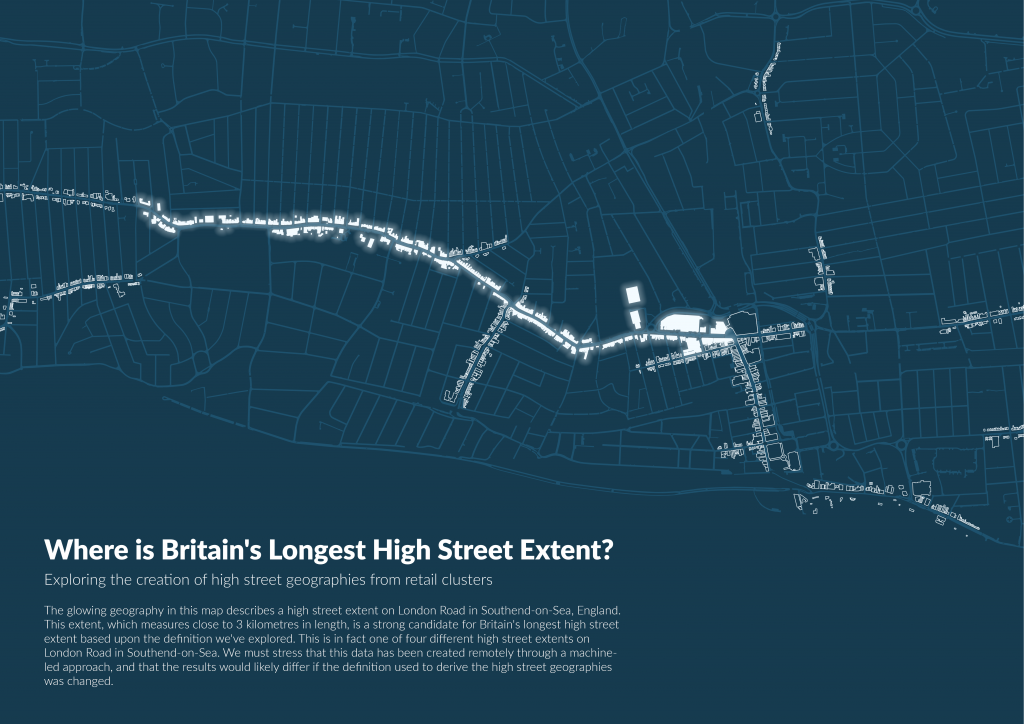 Where is Britain's Longest High Street Extent?

Exploring the creation of high street geographies from retail clusters

The glowing geography in this map describes a high street extent on London Road in Southend-on-Sea, England. This extent, which measures close to 3 kilometres in length, is a strong candidate for Britain's longest high street extent based upon the definition we've explored. This is in fact one of four different high street extents on London Road in Southend-on-Sea. We must stress that this data has been created remotely through a machine-led approach, and that the results would likely differ if the definition used to derive the high street geographies was changed.