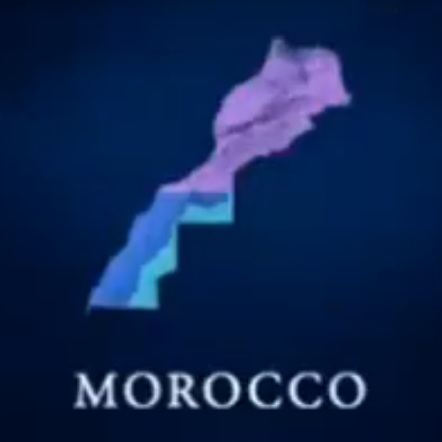 MOROCCO