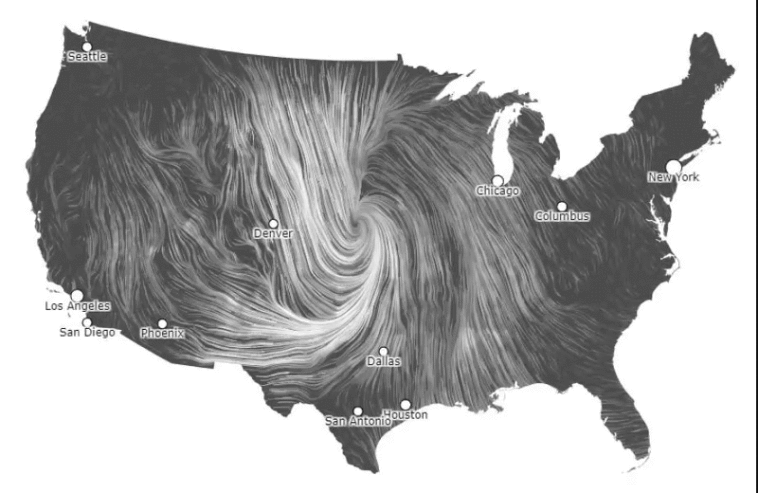 Seattle
New York
Chicago
Columbus
Denver
Los Angeles
San Diego
Phoenix
Dallas
San Antonio
Houston