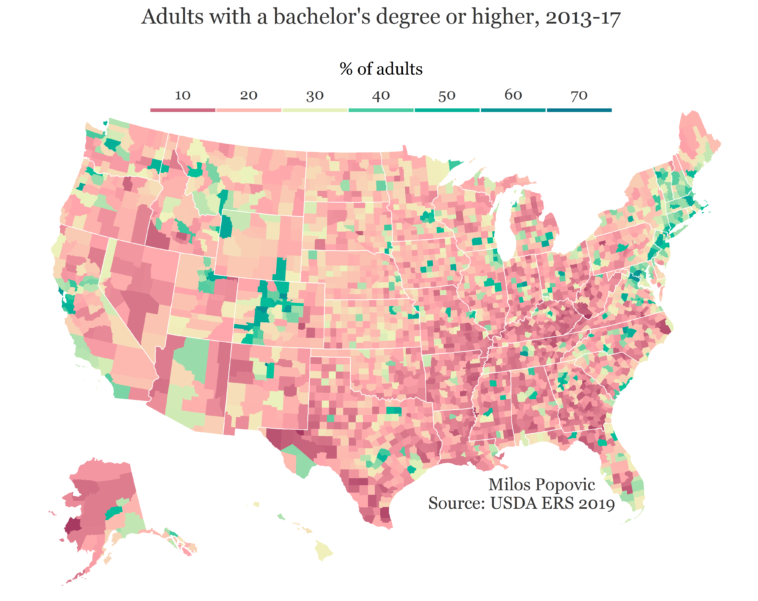 Adults with a bachelor's degree or higher, 2013-17

% of adults

10 20 30 40 50 60 70

Milos Popovic
Source: USDA ERS 2019