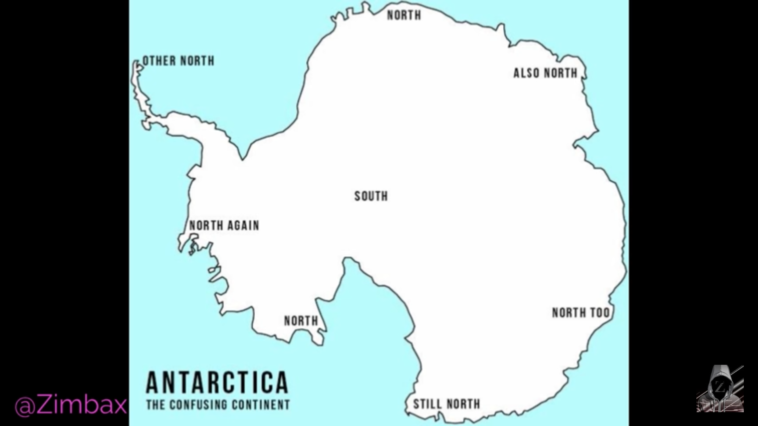 NORTH

OTHER NORTH

ALSO NORTH

SOUTH

NORTH AGAIN

NORTH

NORTH TOO

STILL NORTH

ANTARCTICA
THE CONFUSING CONTINENT

@Zimbax