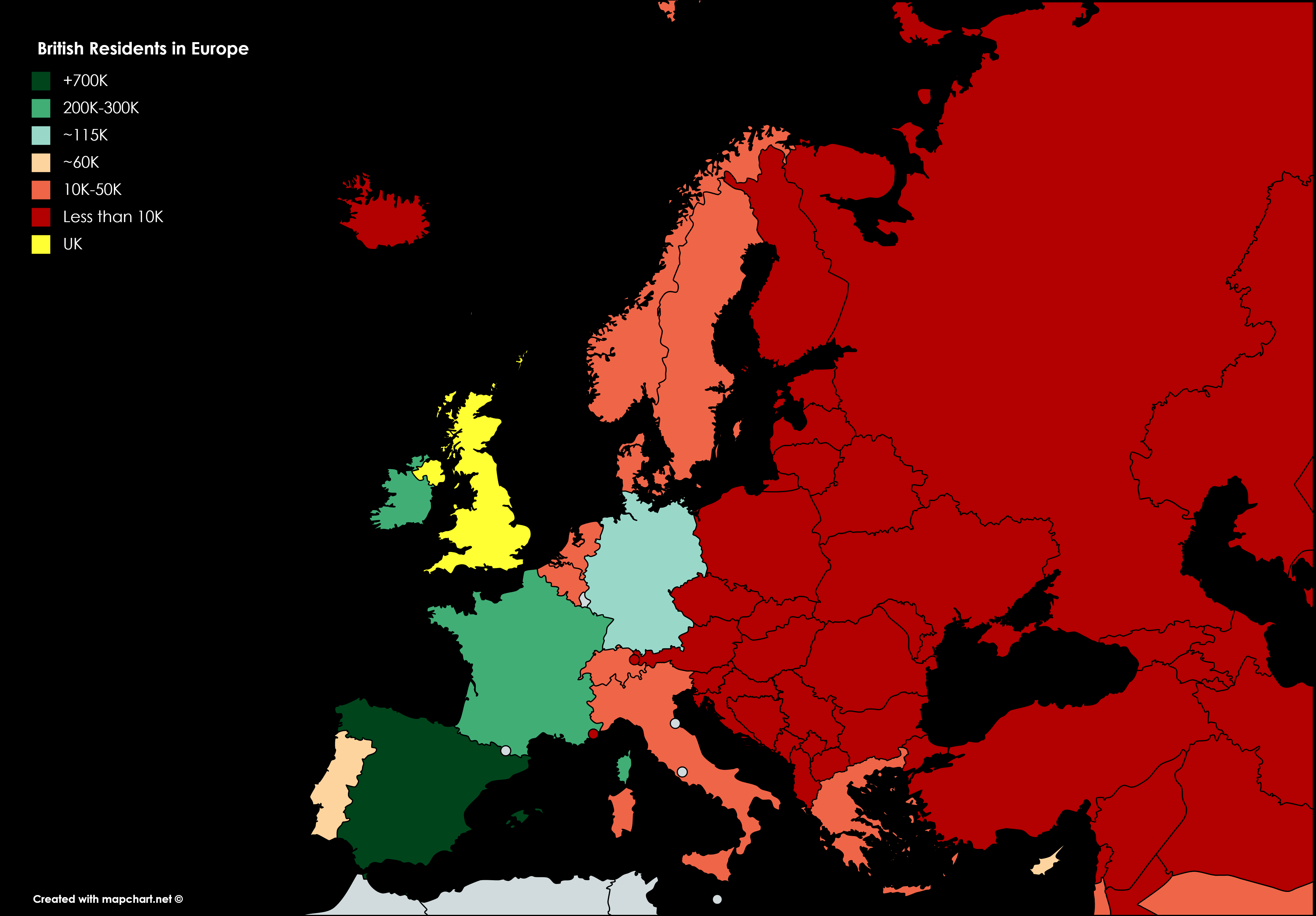 British Residents in Europe

+700K
200K-300K
~115K
~60K
10K-50K
Less than 10K
UK

Created with mapchart.net ©