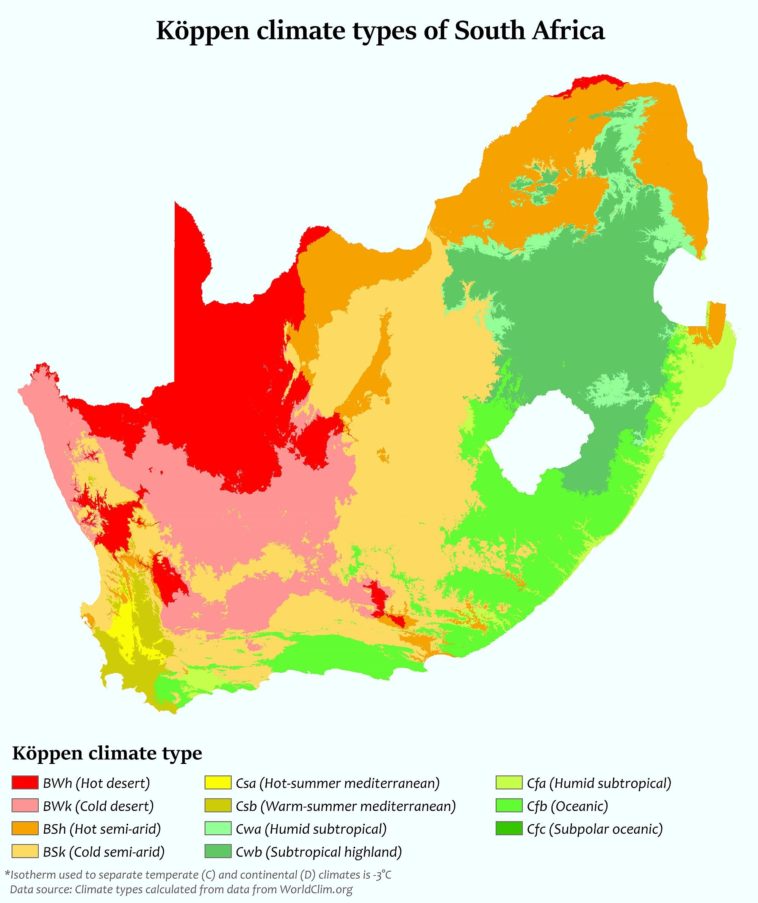 Köppen climate types of South Africa

Köppen climate type

BWh (Hot desert)
BWk (Cold desert)
BSh (Hot semi-arid)
BSk (Cold semi-arid)

Csa (Hot-summer mediterranean)
Csb (Warm-summer mediterranean)
Cwa (Humid subtropical)
Cwb (Subtropical highland)

Cfa (Humid subtropical)
Cfb (Oceanic)
Cfc (Subpolar oceanic)

*Isotherm used to separate temperate (C) and continental (D) climates is -3°C
Data source: Climate types calculated from data from WorldClim.org