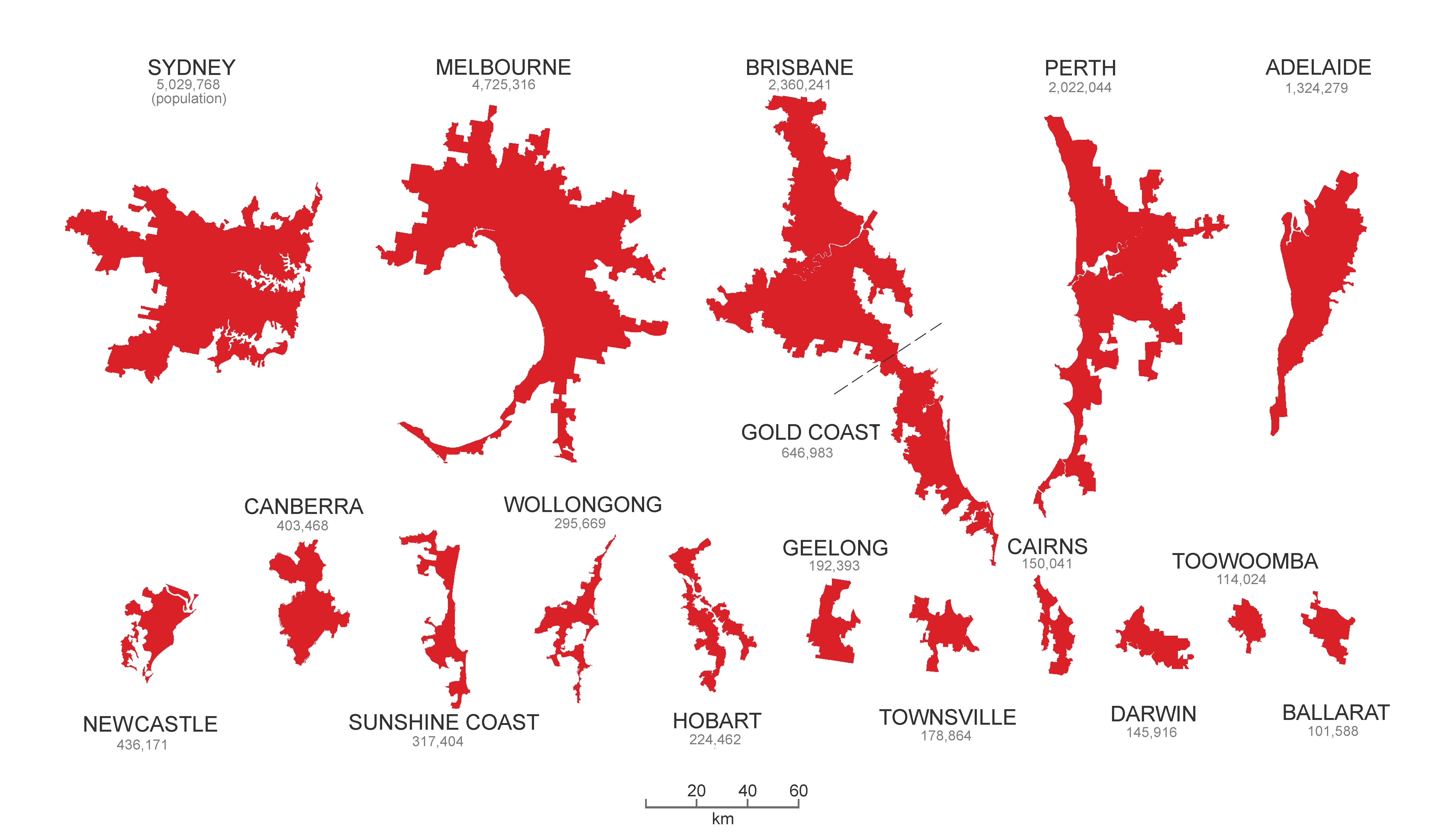 SYDNEY
5,029,768
(population)

MELBOURNE
4,725,316

BRISBANE
2,360,241

PERTH
2,022,044

ADELAIDE
1,324,279

GOLD COAST
646,983

CANBERRA
403,468

WOLLONGONG
295,669

GEELONG
192,393

CAIRNS
150,041

TOOWOOMBA
114,024

NEWCASTLE
436,171

SUNSHINE COAST
317,404

HOBART
224,462

TOWNSVILLE
178,864

DARWIN
145,916

BALLARAT
101,588

20 40 60
km