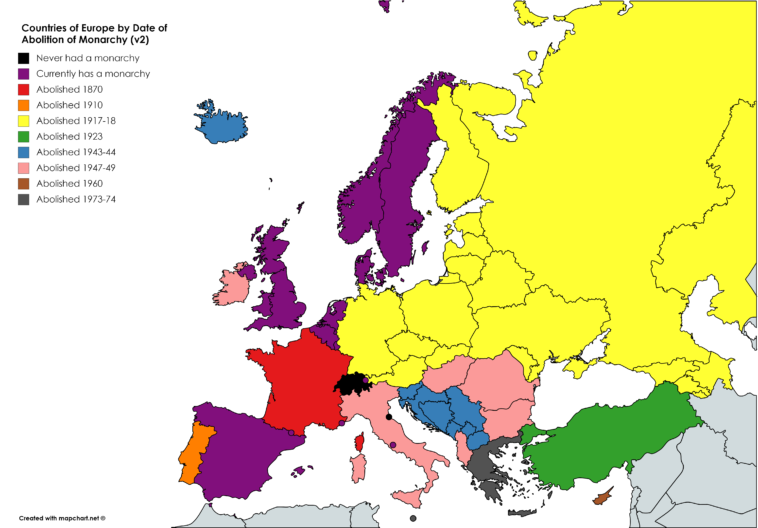 Countries of Europe by Date of Abolition of Monarchy (v2)

Never had a monarchy
Currently has a monarchy
Abolished 1870
Abolished 1910
Abolished 1917-18
Abolished 1923
Abolished 1943-44
Abolished 1947-49
Abolished 1960
Abolished 1973-74

Created with mapchart.net ©