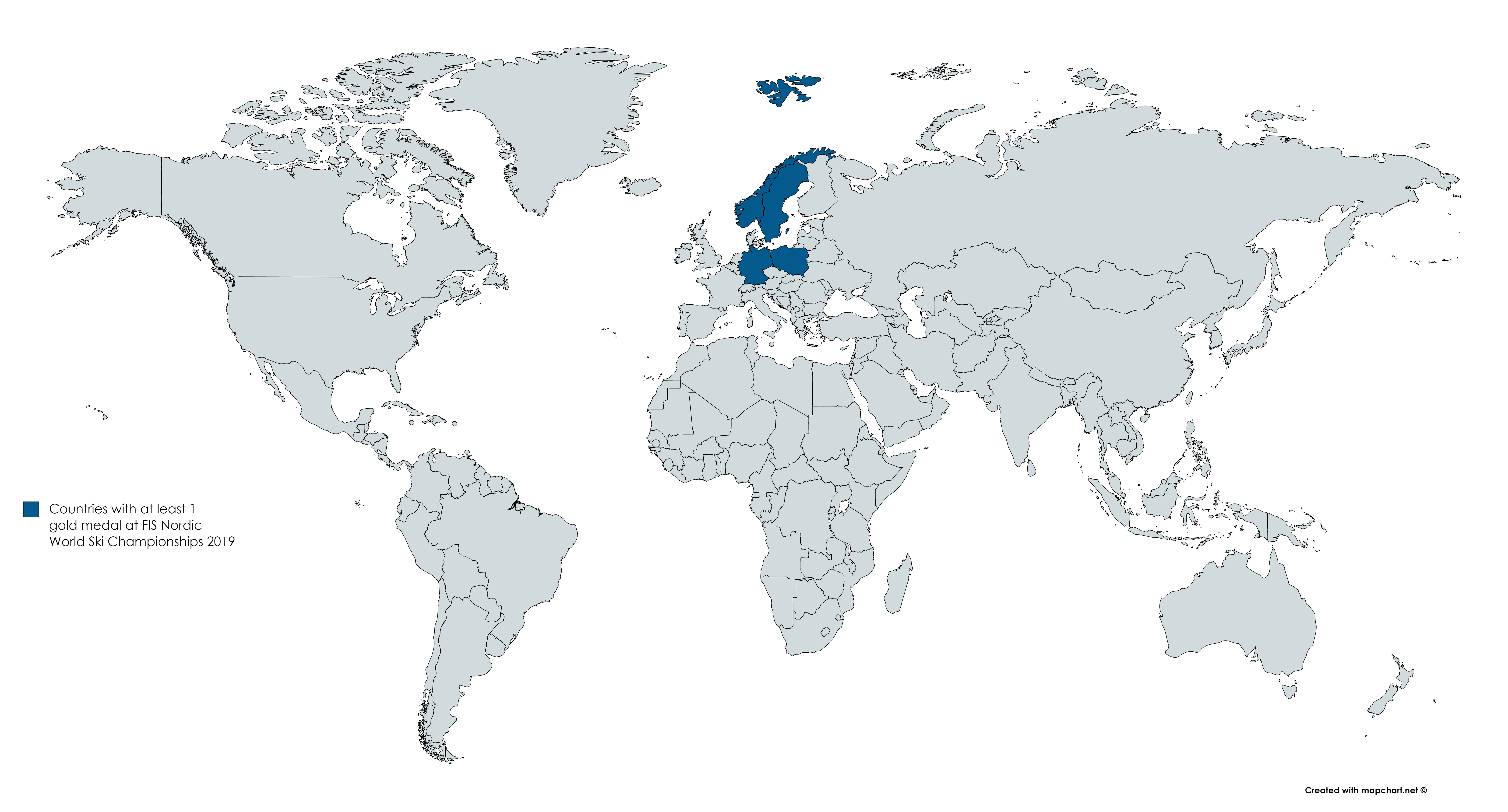 Countries with at least 1 gold medal at FIS Nordic World Ski Championships 2019

Created with mapchart.net ©