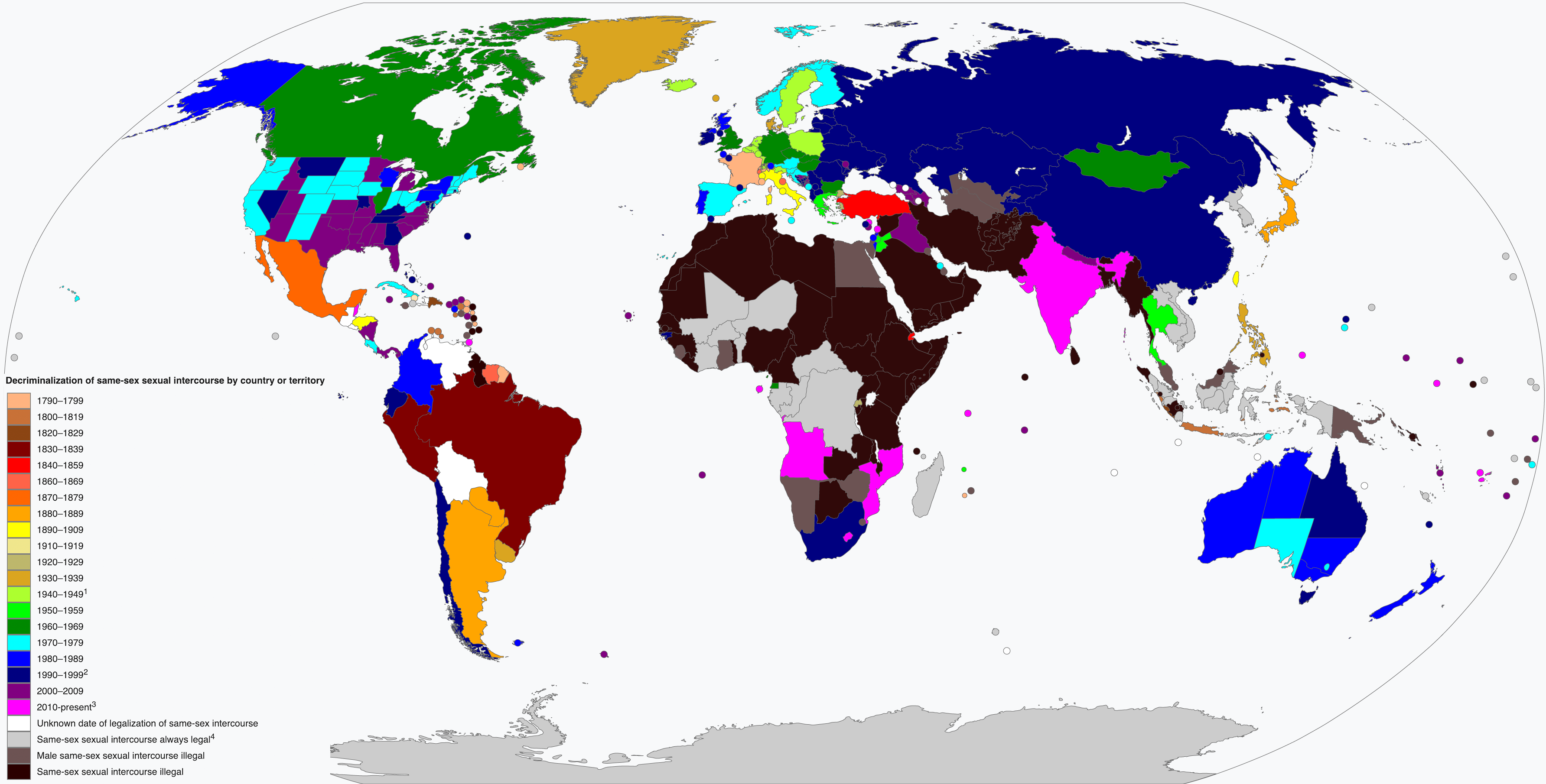 Decriminalization of same-sex sexual intercourse by country or territory

1790–1799
1800–1819
1820–1829
1830–1839
1840–1859
1860–1869
1870–1879
1880–1889
1890–1909
1910–1919
1920–1929
1930–1939
1940–1949$^1$
1950–1959
1960–1969
1970–1979
1980–1989
1990–1999$^2$
2000–2009
2010-present$^3$
Unknown date of legalization of same-sex intercourse
Same-sex sexual intercourse always legal$^4$
Male same-sex sexual intercourse illegal
Same-sex sexual intercourse illegal