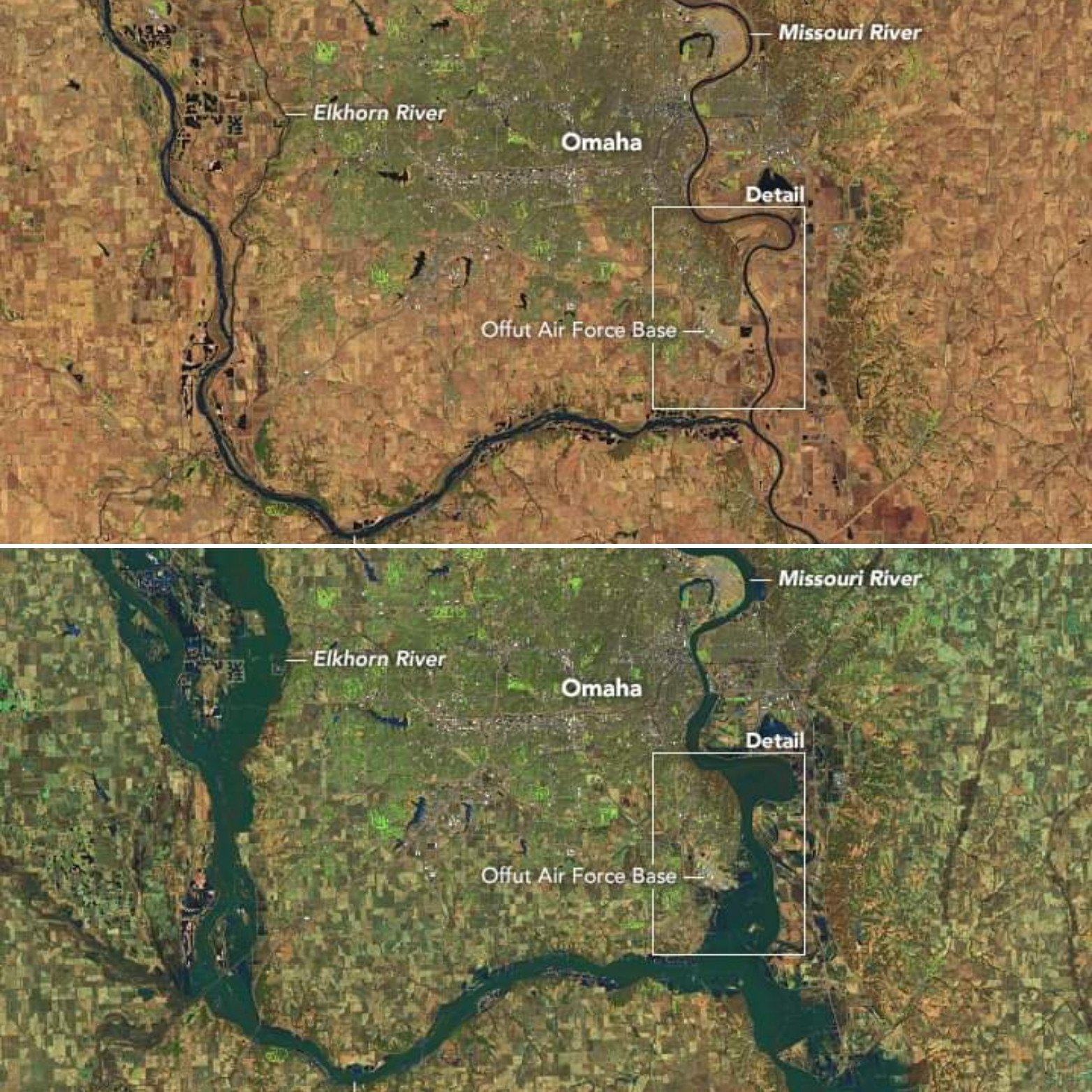 Missouri River
Elkhorn River
Omaha
Detail
Offut Air Force Base

Missouri River
Elkhorn River
Omaha
Detail
Offut Air Force Base