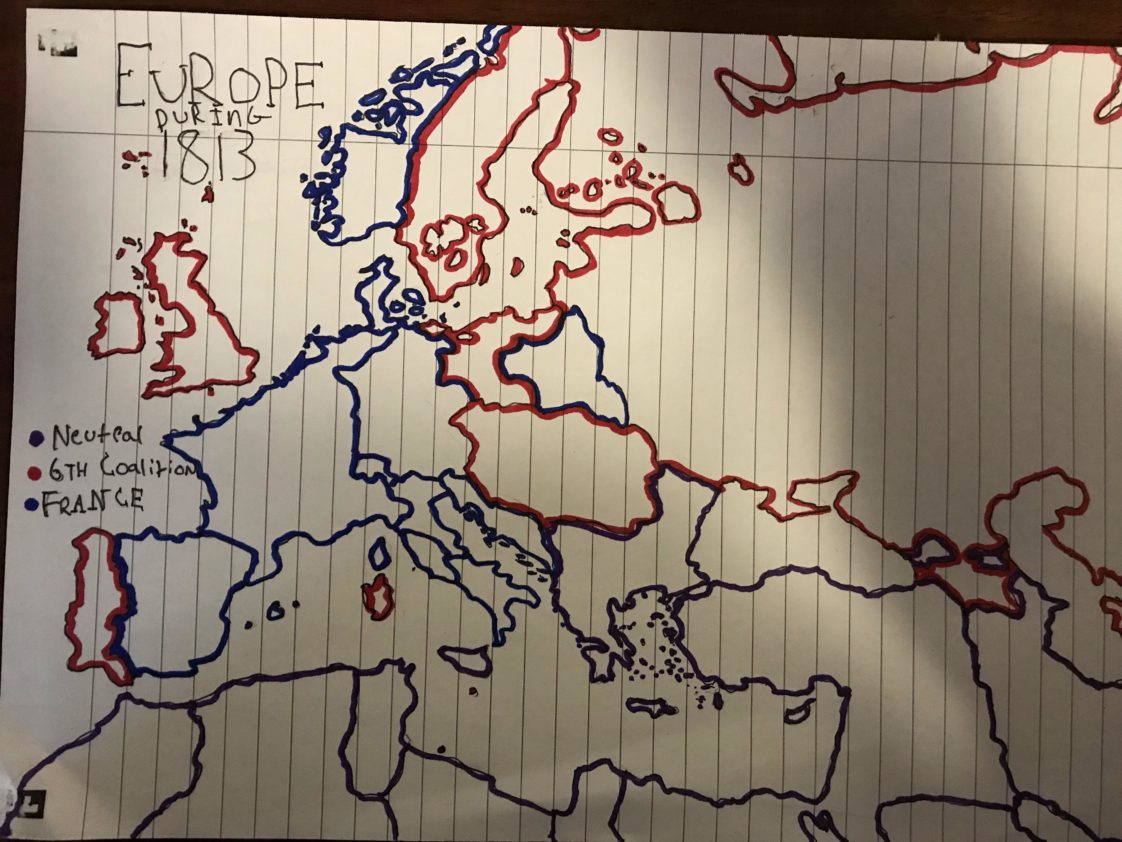 EUROPE
DURING
1813

Neutral
6TH Coalition
FRANCE