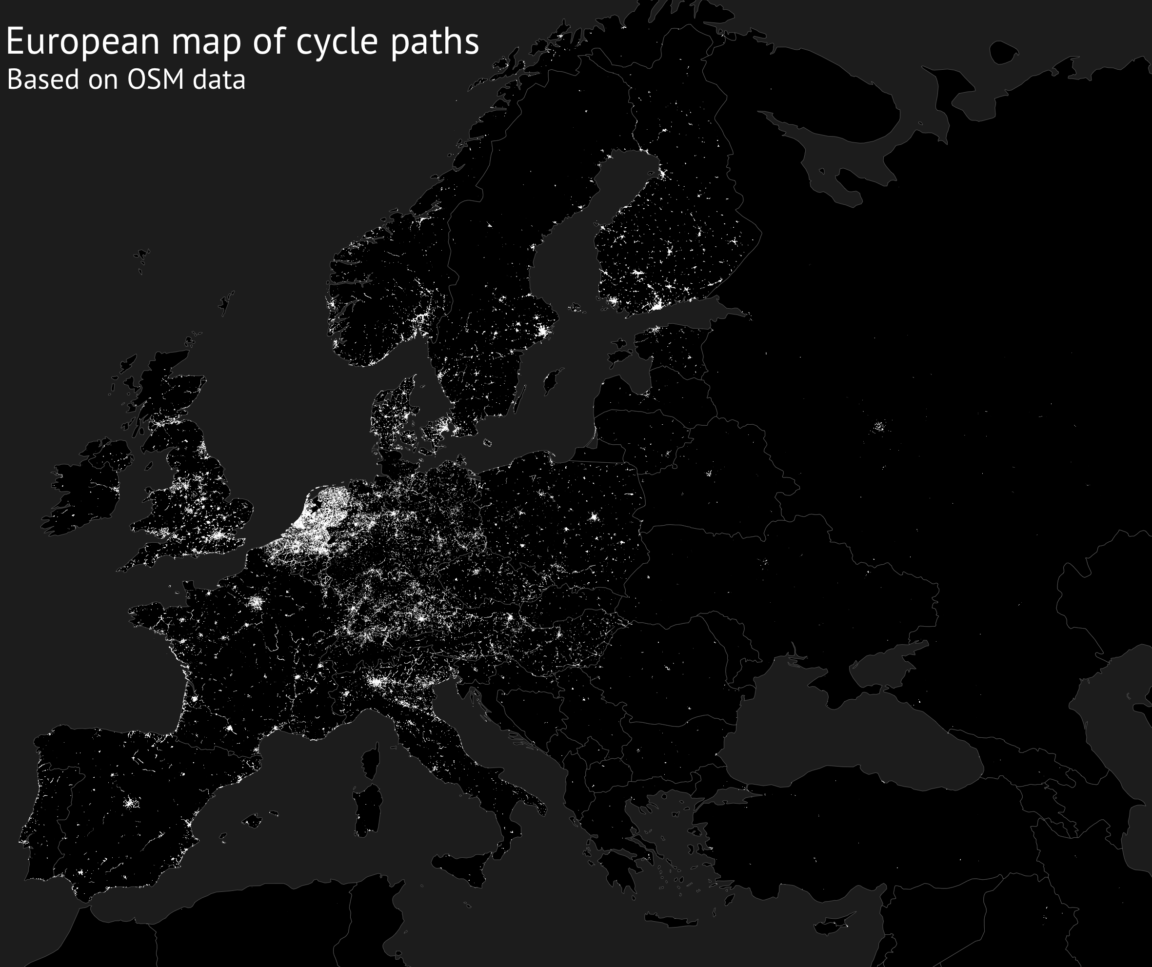 European map of cycle paths
Based on OSM data