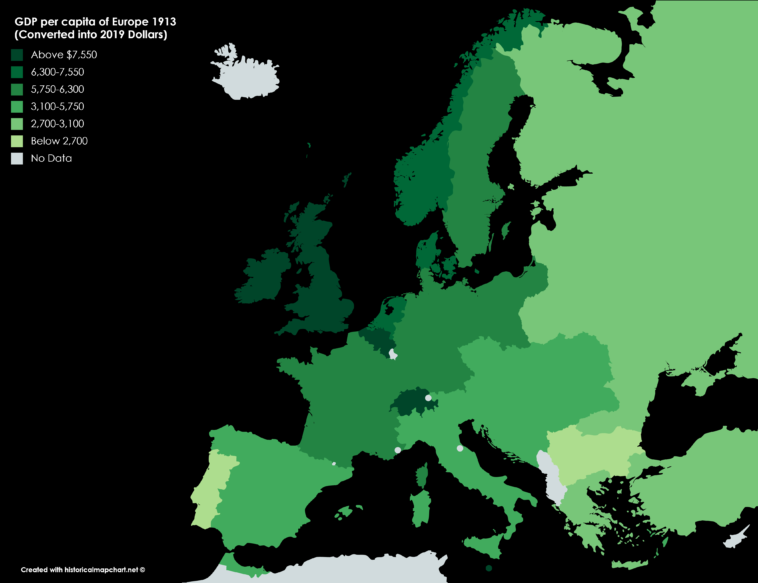 GDP per capita of Europe 1913
(Converted into 2019 Dollars)

Above $7,550
6,300-7,550
5,750-6,300
3,100-5,750
2,700-3,100
Below 2,700
No Data

Created with historicalmapchart.net ©