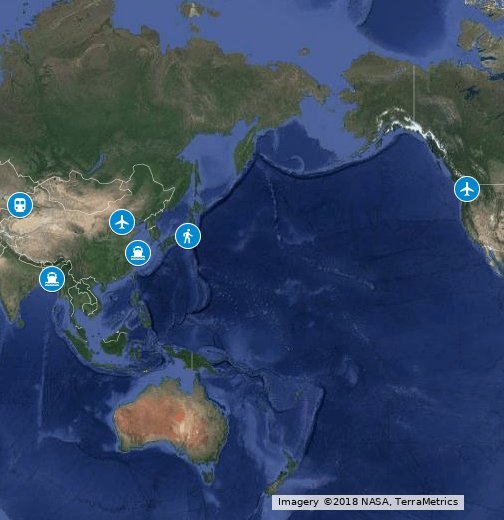 Imagery ©2018 NASA, TerraMetrics