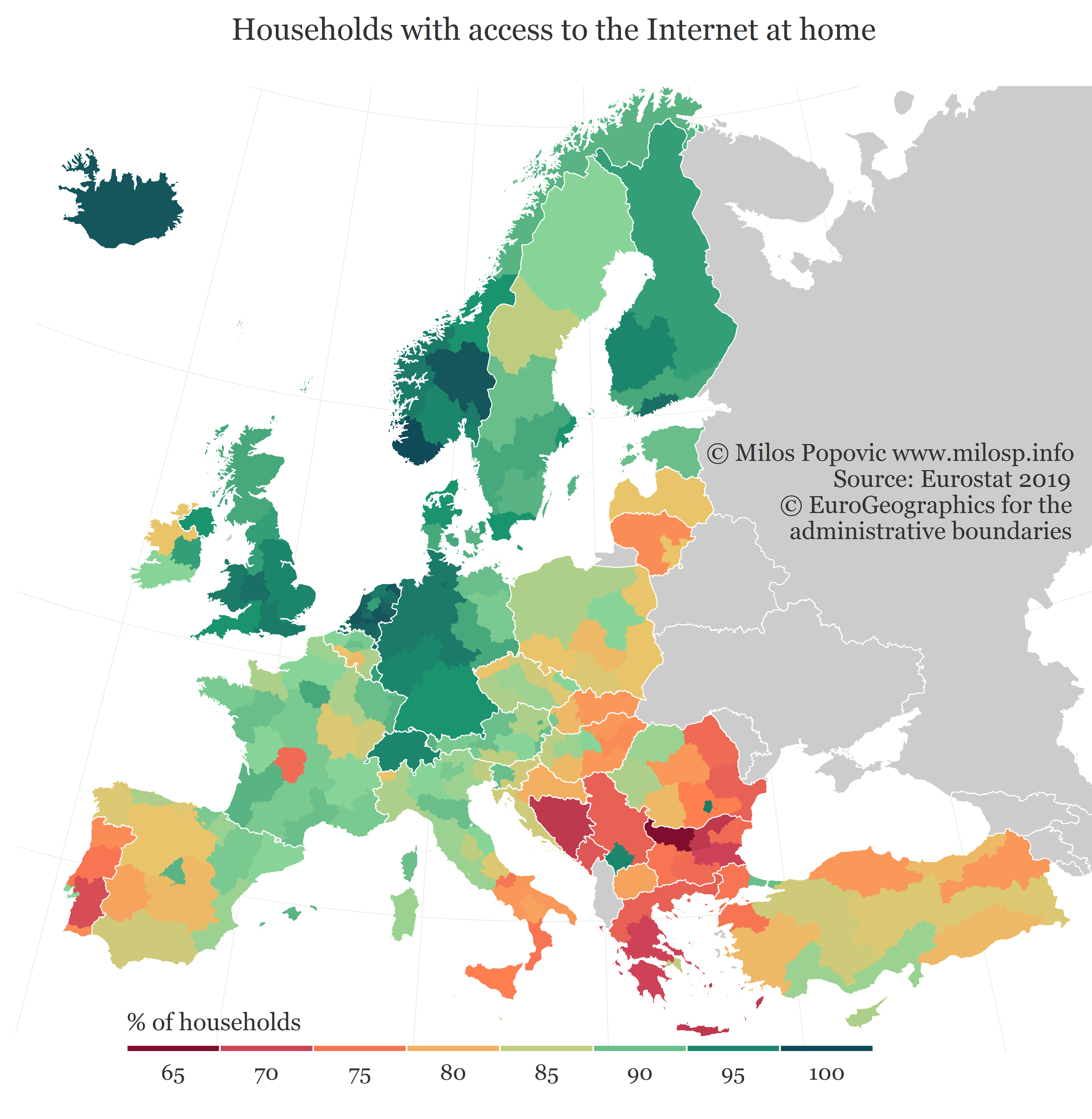 Households with access to the Internet at home

© Milos Popovic www.milosp.info
Source: Eurostat 2019
© EuroGeographics for the administrative boundaries

% of households

65 70 75 80 85 90 95 100