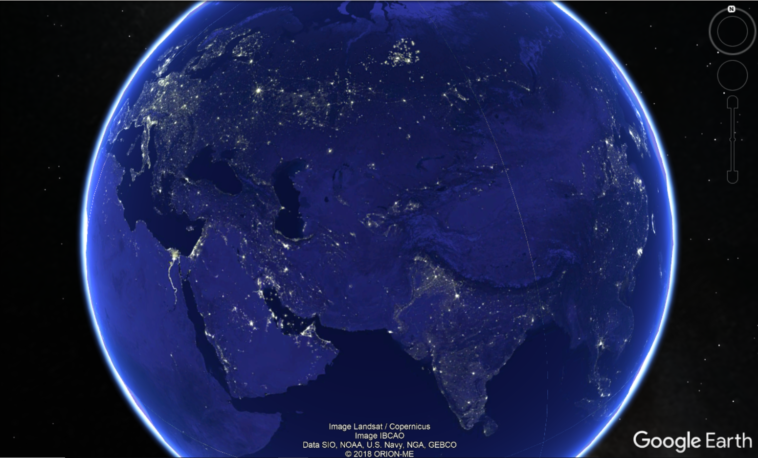 N

Image Landsat / Copernicus
Image IBCAO
Data SIO, NOAA, U.S. Navy, NGA, GEBCO
© 2018 ORION-ME

Google Earth