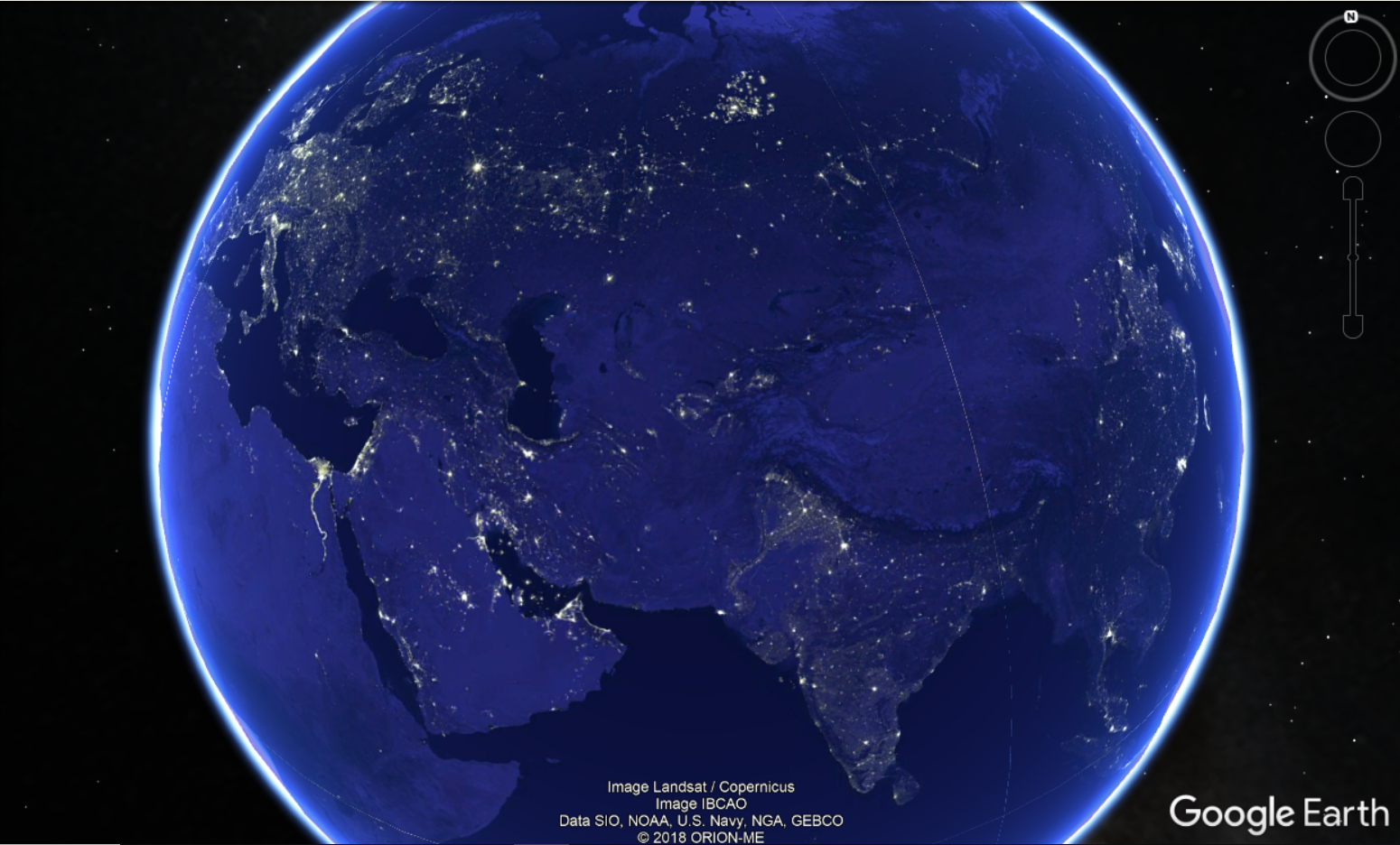 N

Image Landsat / Copernicus
Image IBCAO
Data SIO, NOAA, U.S. Navy, NGA, GEBCO
© 2018 ORION-ME

Google Earth