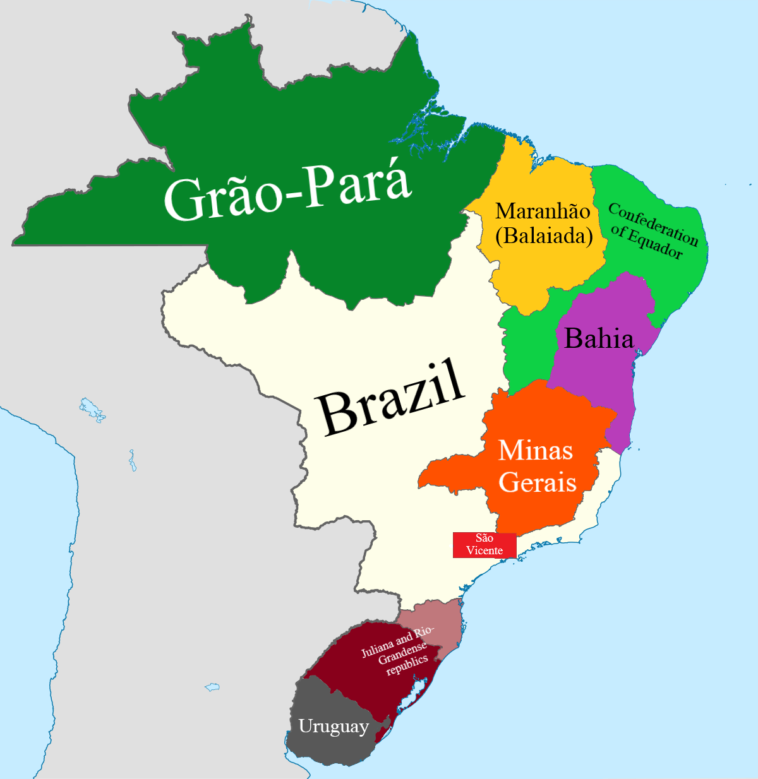 Grão-Pará

Maranhão (Balaiada)

Confederation of Equador

Bahia

Brazil

Minas Gerais

São Vicente

Juliana and Rio-Grandense republics

Uruguay