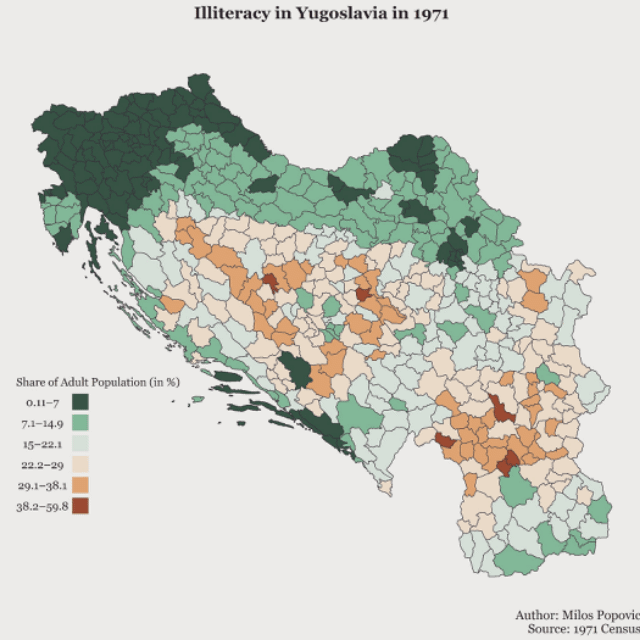 Illiteracy in Yugoslavia in 1971

Share of Adult Population (in %)
0.11–7
7.1–14.9
15–22.1
22.2–29
29.1–38.1
38.2–59.8

Author: Milos Popovic
Source: 1971 Census