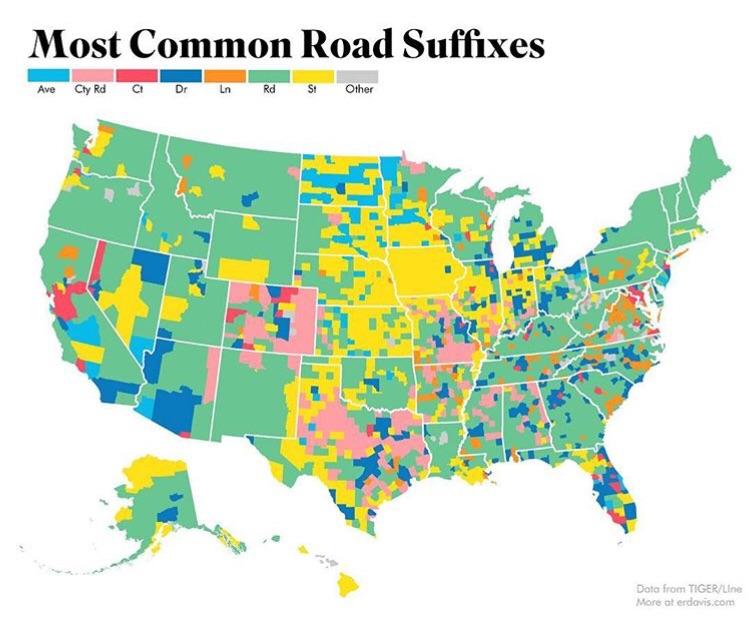 Most Common Road Suffixes

Ave Cty Rd Ct Dr Ln Rd St Other

Data from TIGER/Line
More at erdavis.com