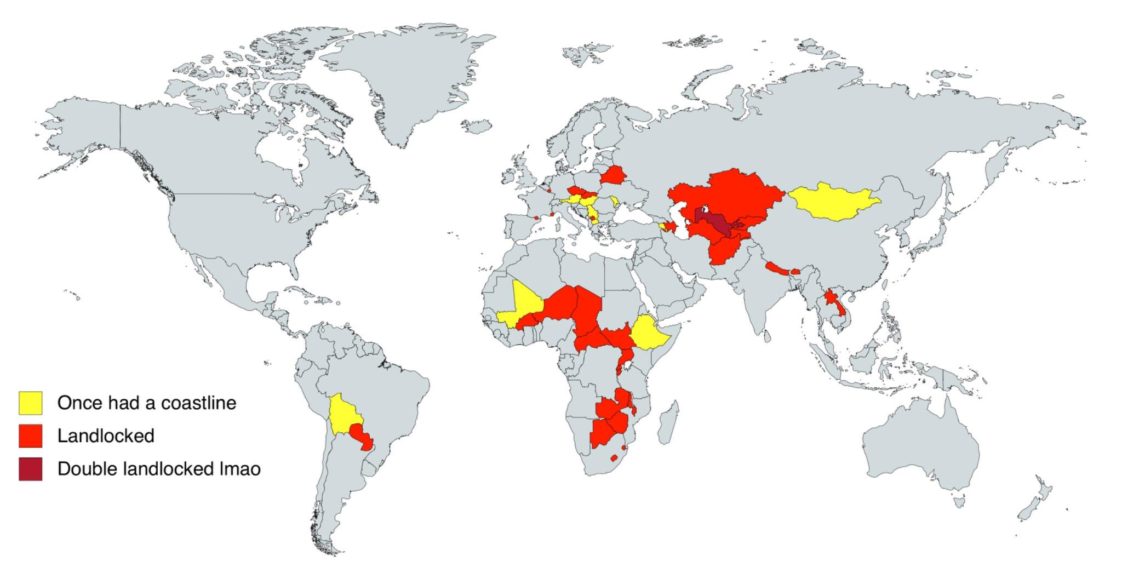 Once had a coastline
Landlocked
Double landlocked lmao