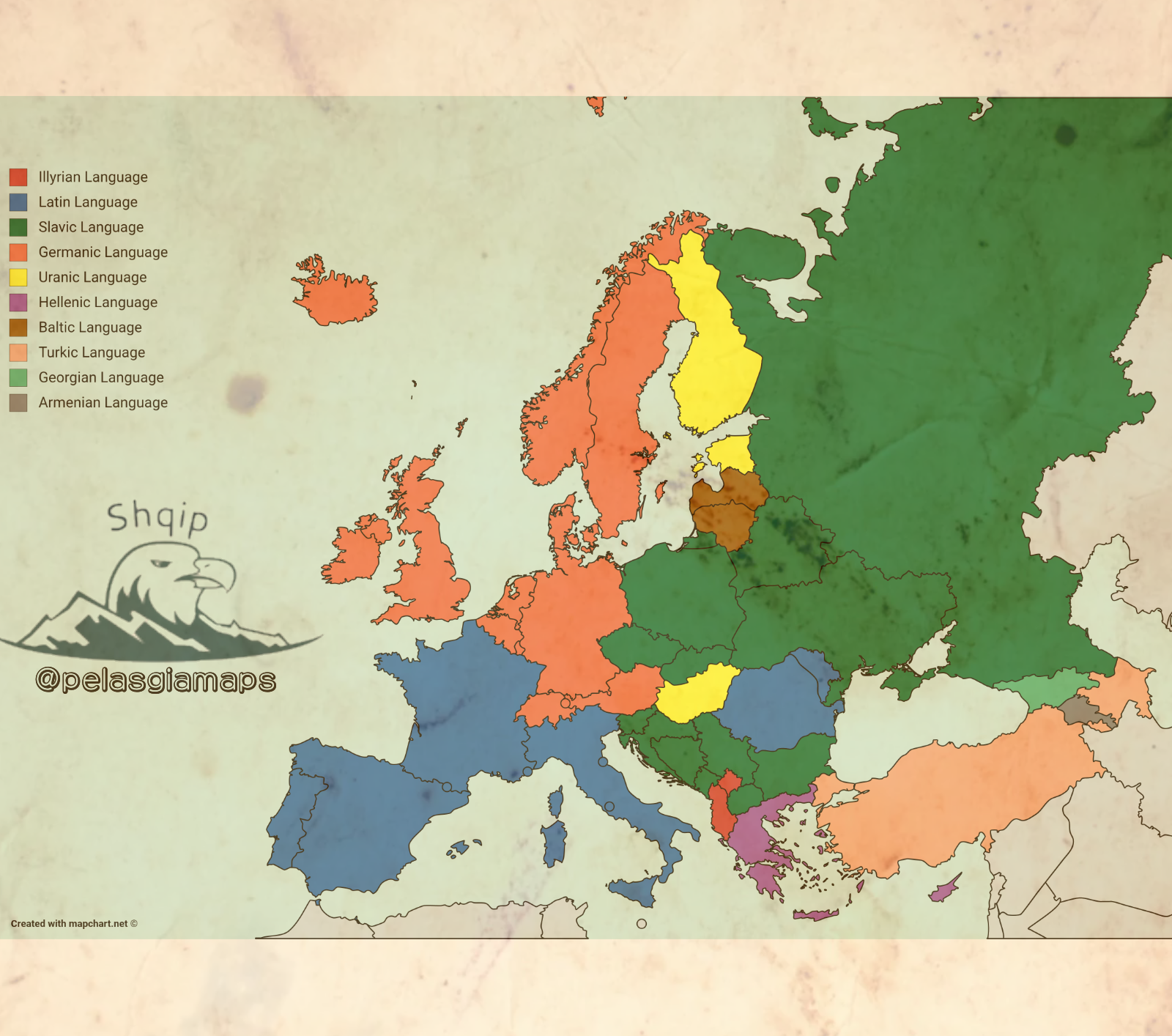 Illyrian Language
Latin Language
Slavic Language
Germanic Language
Uranic Language
Hellenic Language
Baltic Language
Turkic Language
Georgian Language
Armenian Language

Shqip

@pelasgiamaps

Created with mapchart.net ©