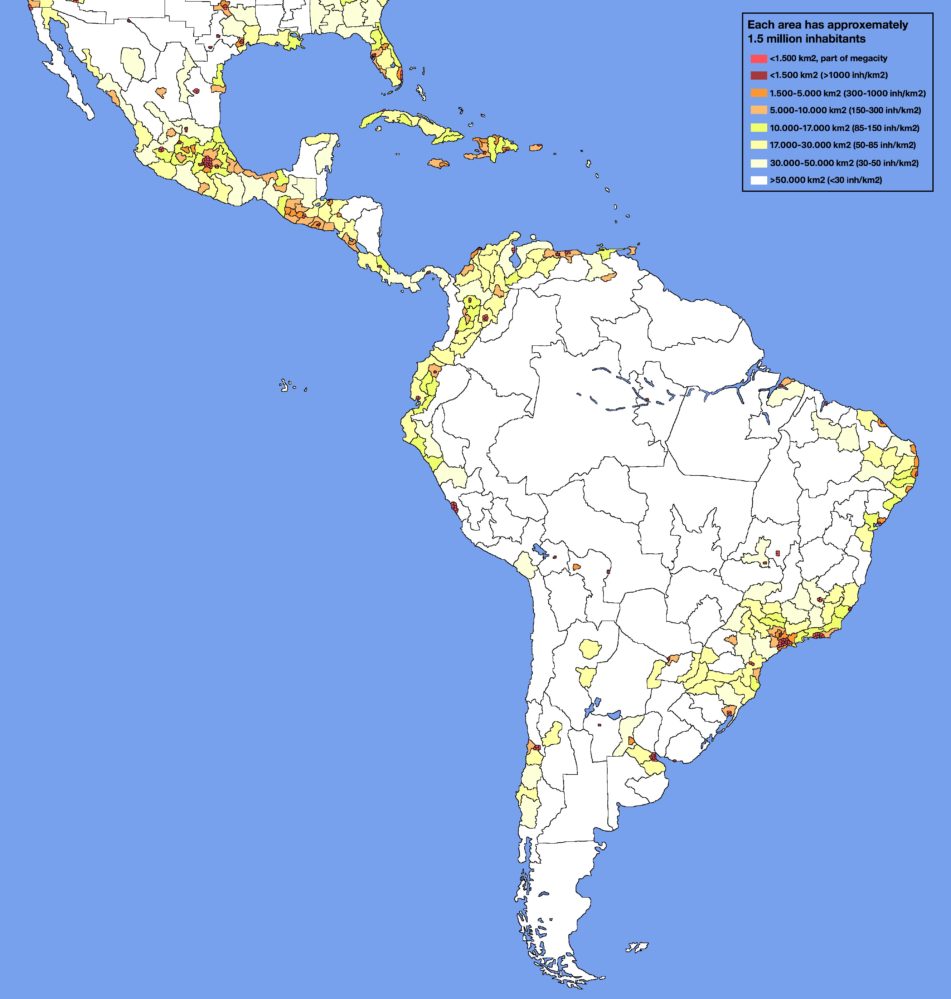 Each area has approxemately 1.5 million inhabitants

<1.500 km2, part of megacity
<1.500 km2 (>1000 inh/km2)
1.500-5.000 km2 (300-1000 inh/km2)
5.000-10.000 km2 (150-300 inh/km2)
10.000-17.000 km2 (85-150 inh/km2)
17.000-30.000 km2 (50-85 inh/km2)
30.000-50.000 km2 (30-50 inh/km2)
>50.000 km2 (<30 inh/km2)