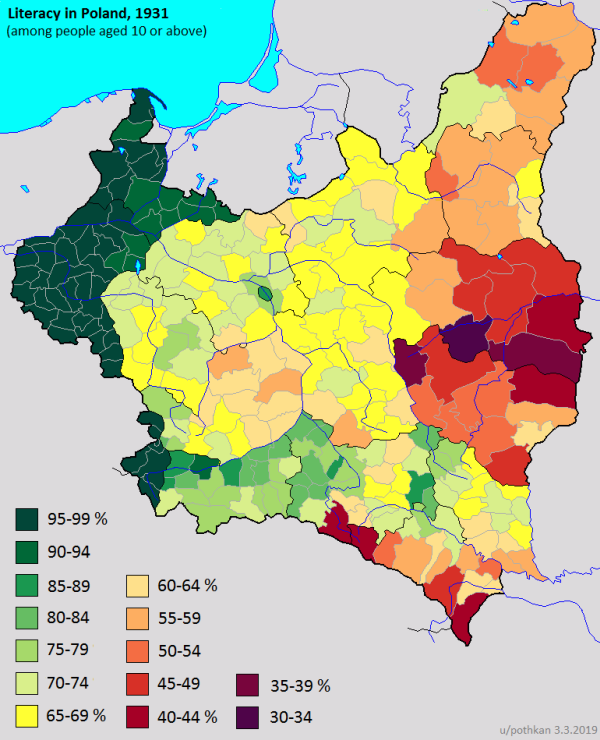 Literacy in Poland, 1931
(among people aged 10 or above)

95-99 %
90-94
85-89
80-84
75-79
70-74
65-69 %

60-64 %
55-59
50-54
45-49
40-44 %

35-39 %
30-34

u/pothkan 3.3.2019