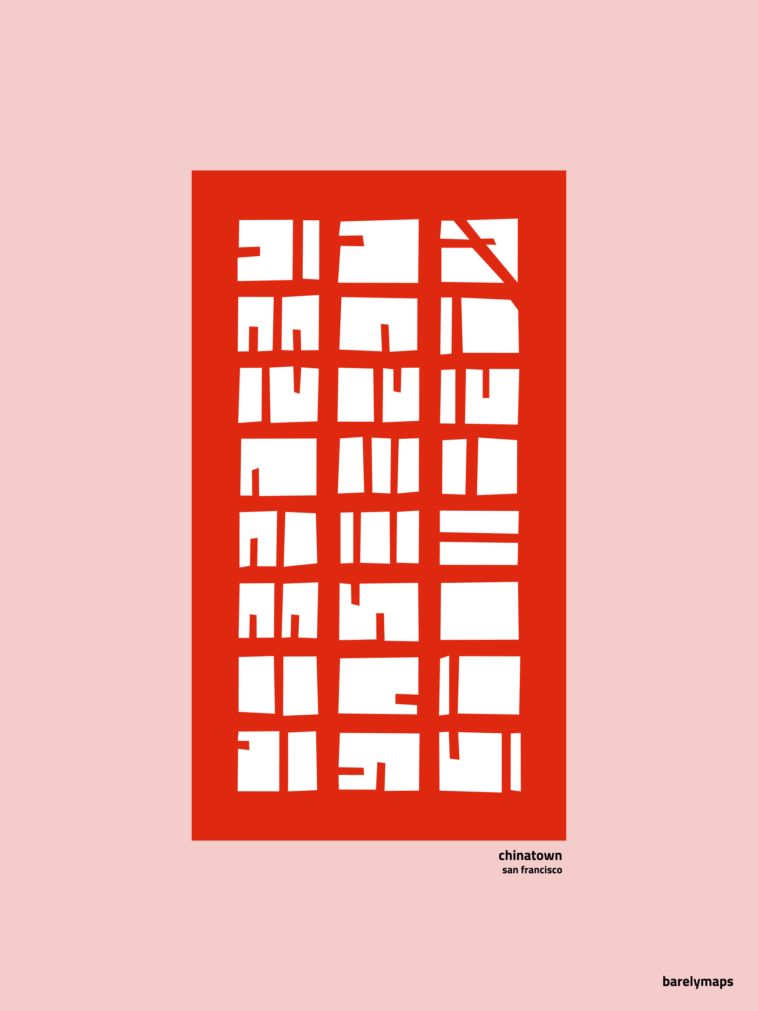 chinatown
san francisco

barelymaps