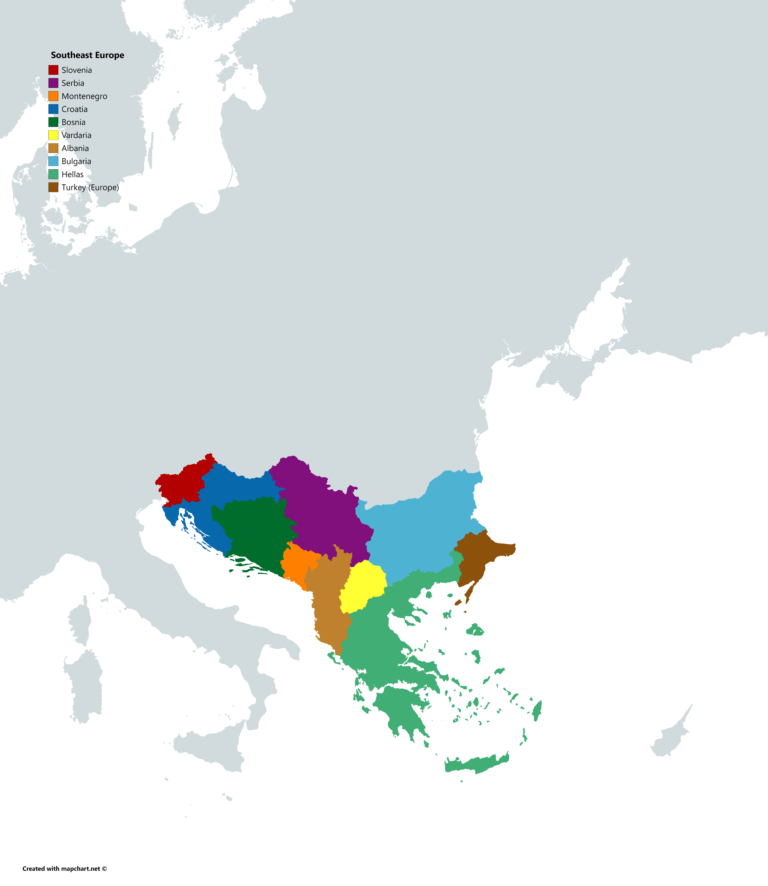 Southeast Europe
Slovenia
Serbia
Montenegro
Croatia
Bosnia
Vardaria
Albania
Bulgaria
Hellas
Turkey (Europe)

Created with mapchart.net ©