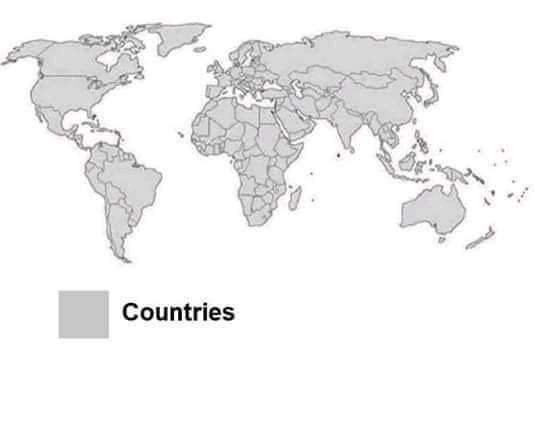 Countries