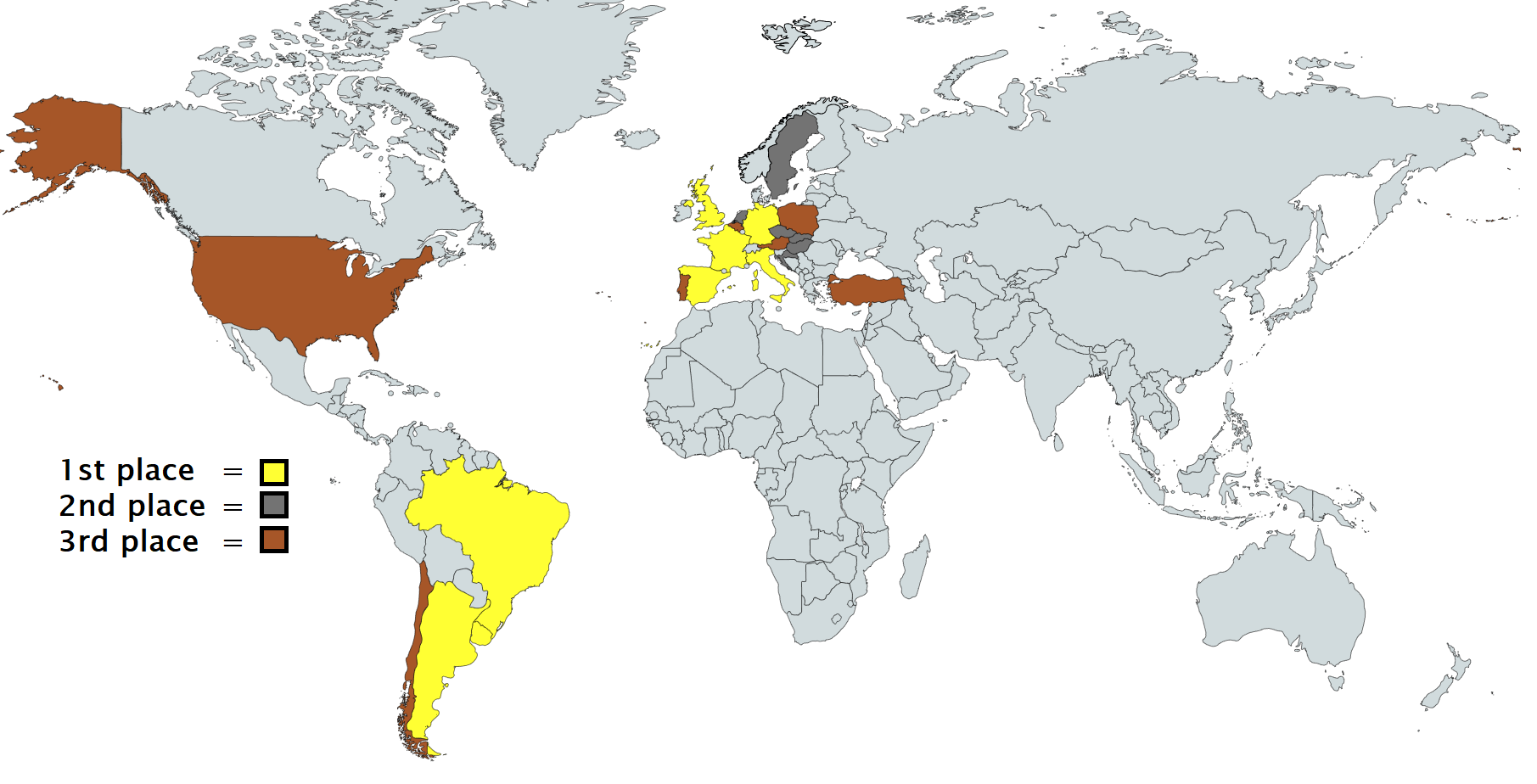 1st place =
2nd place =
3rd place =