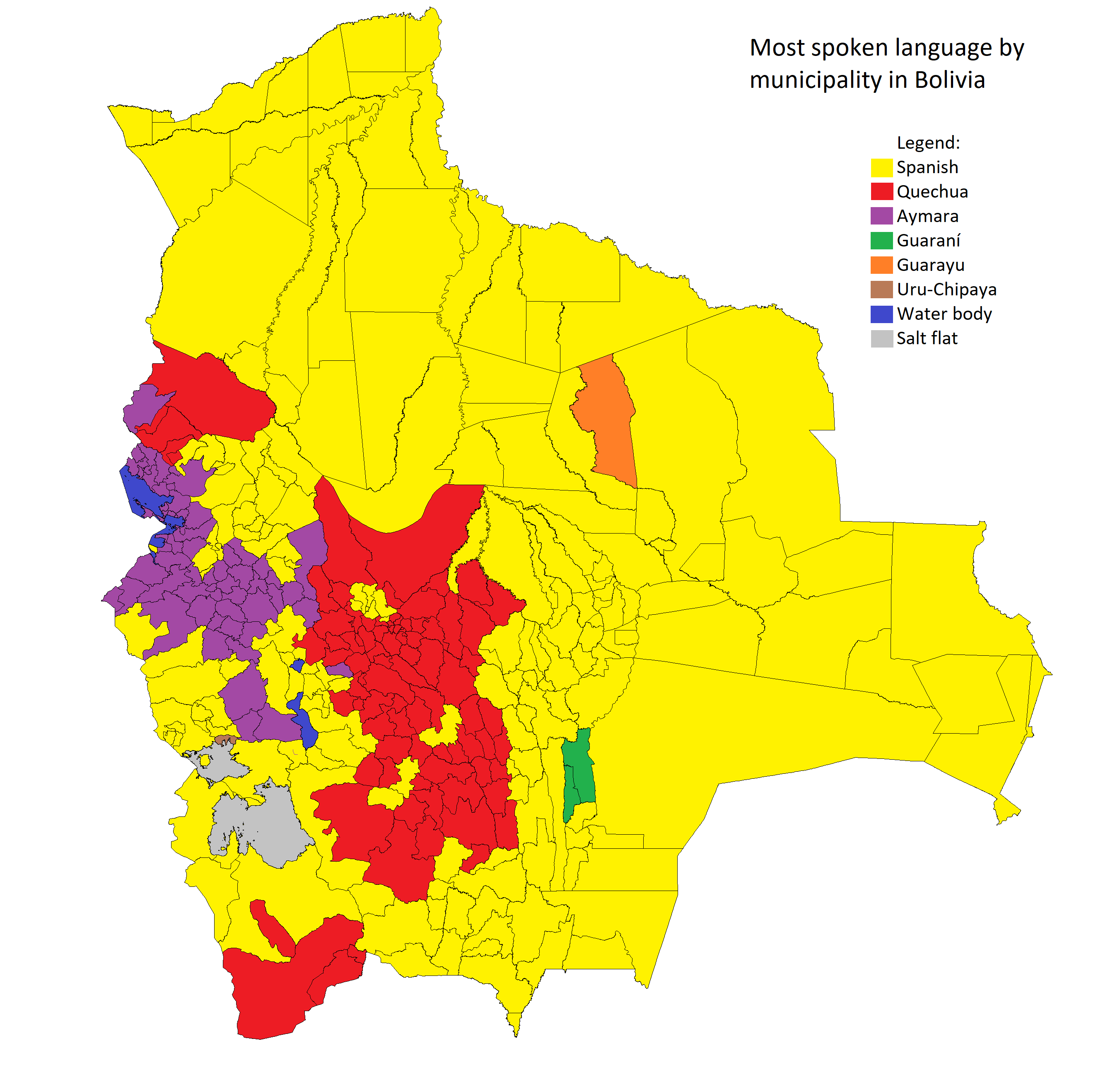 Most spoken language by municipality in Bolivia

Legend:
Spanish
Quechua
Aymara
Guaraní
Guarayu
Uru-Chipaya
Water body
Salt flat