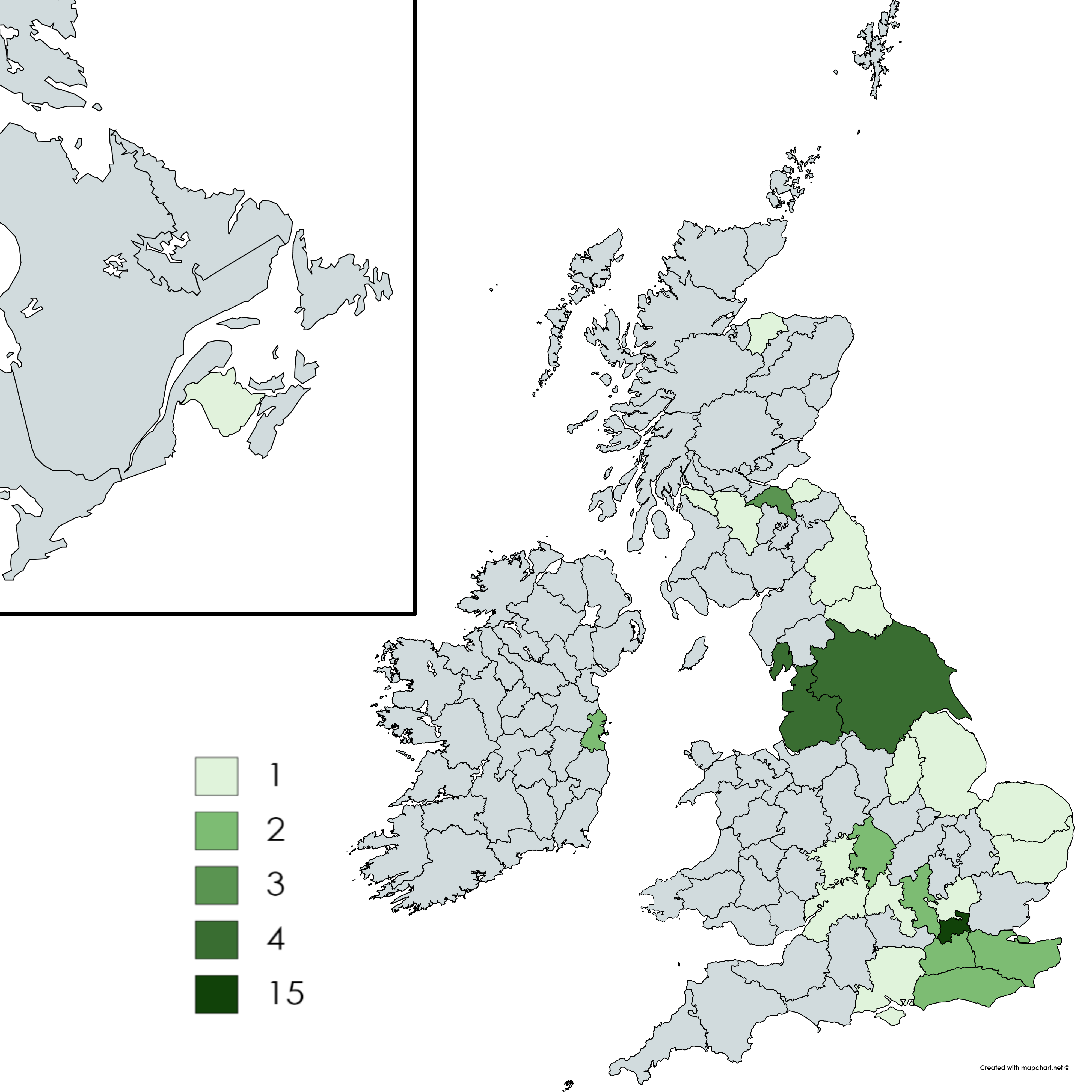 1
2
3
4
15

Created with mapchart.net ©