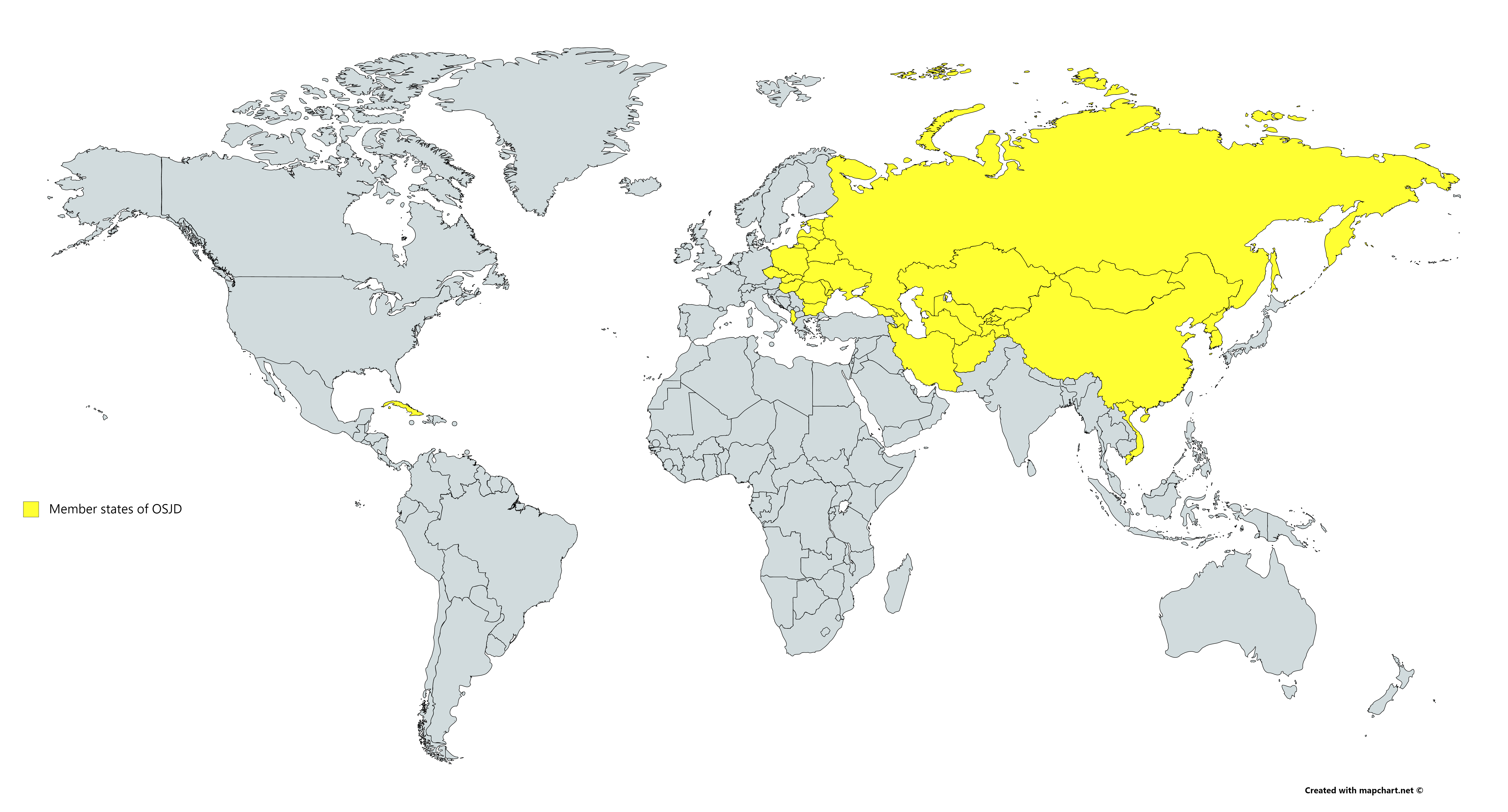 Member states of OSJD

Created with mapchart.net ©