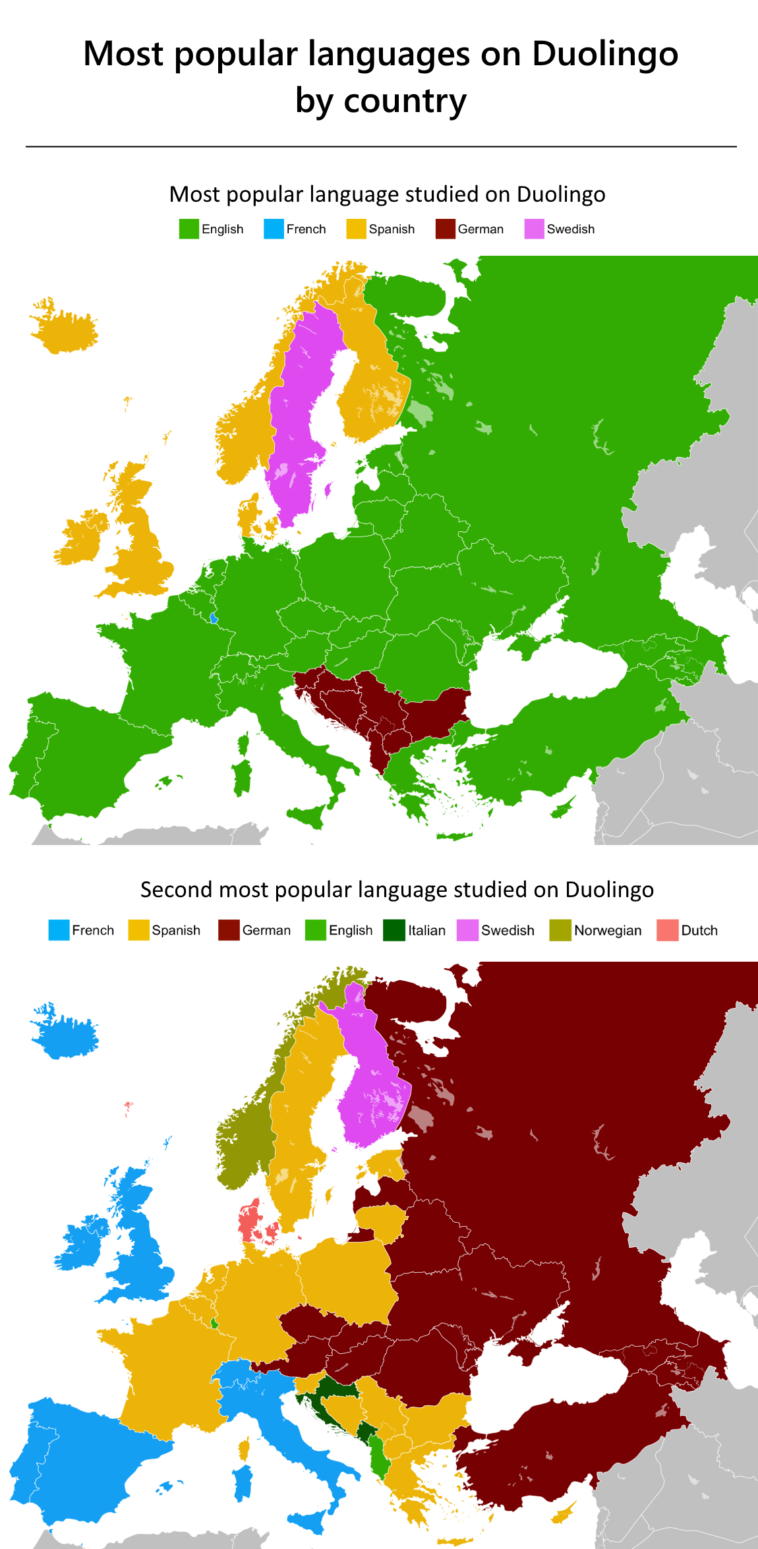 Most popular languages on Duolingo by country

Most popular language studied on Duolingo

English French Spanish German Swedish

Second most popular language studied on Duolingo

French Spanish German English Italian Swedish Norwegian Dutch