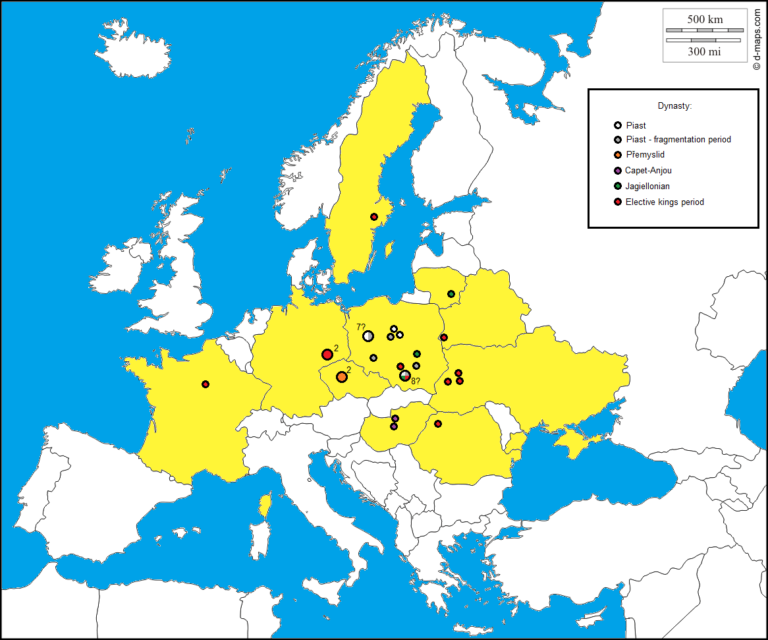 500 km
300 mi
© d-maps.com

Dynasty:
Piast
Piast - fragmentation period
Přemyslid
Capet-Anjou
Jagiellonian
Elective kings period

7?
2
2
8?