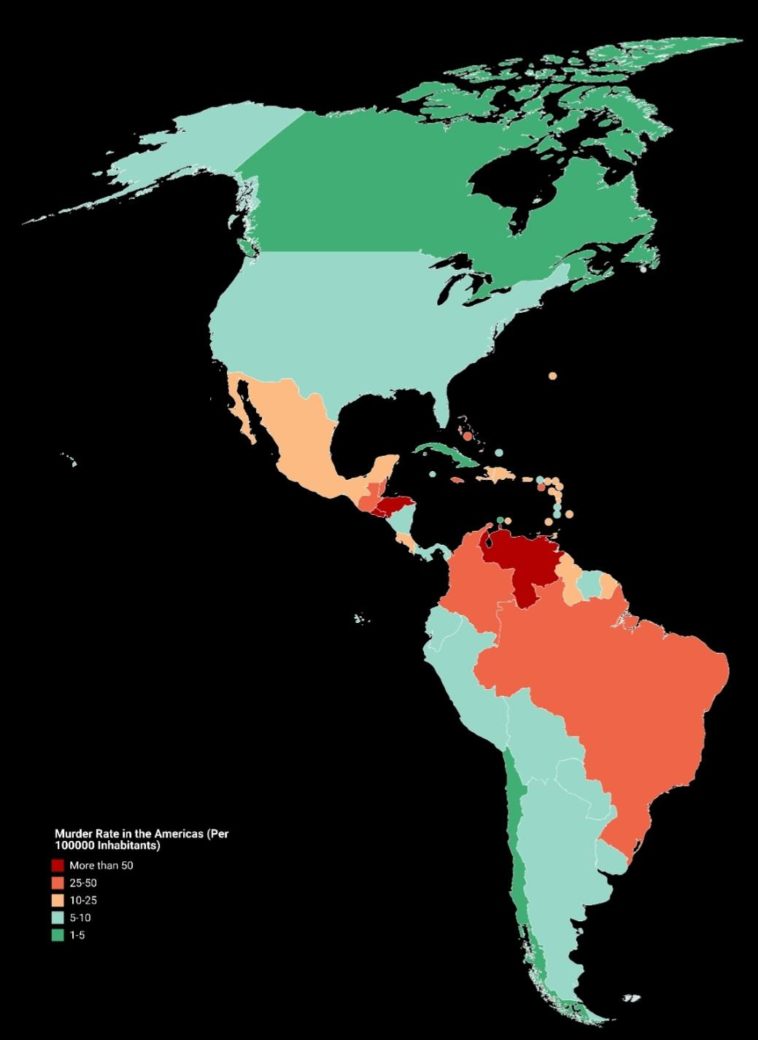 Murder Rate in the Americas (Per 100000 Inhabitants)

More than 50
25-50
10-25
5-10
1-5