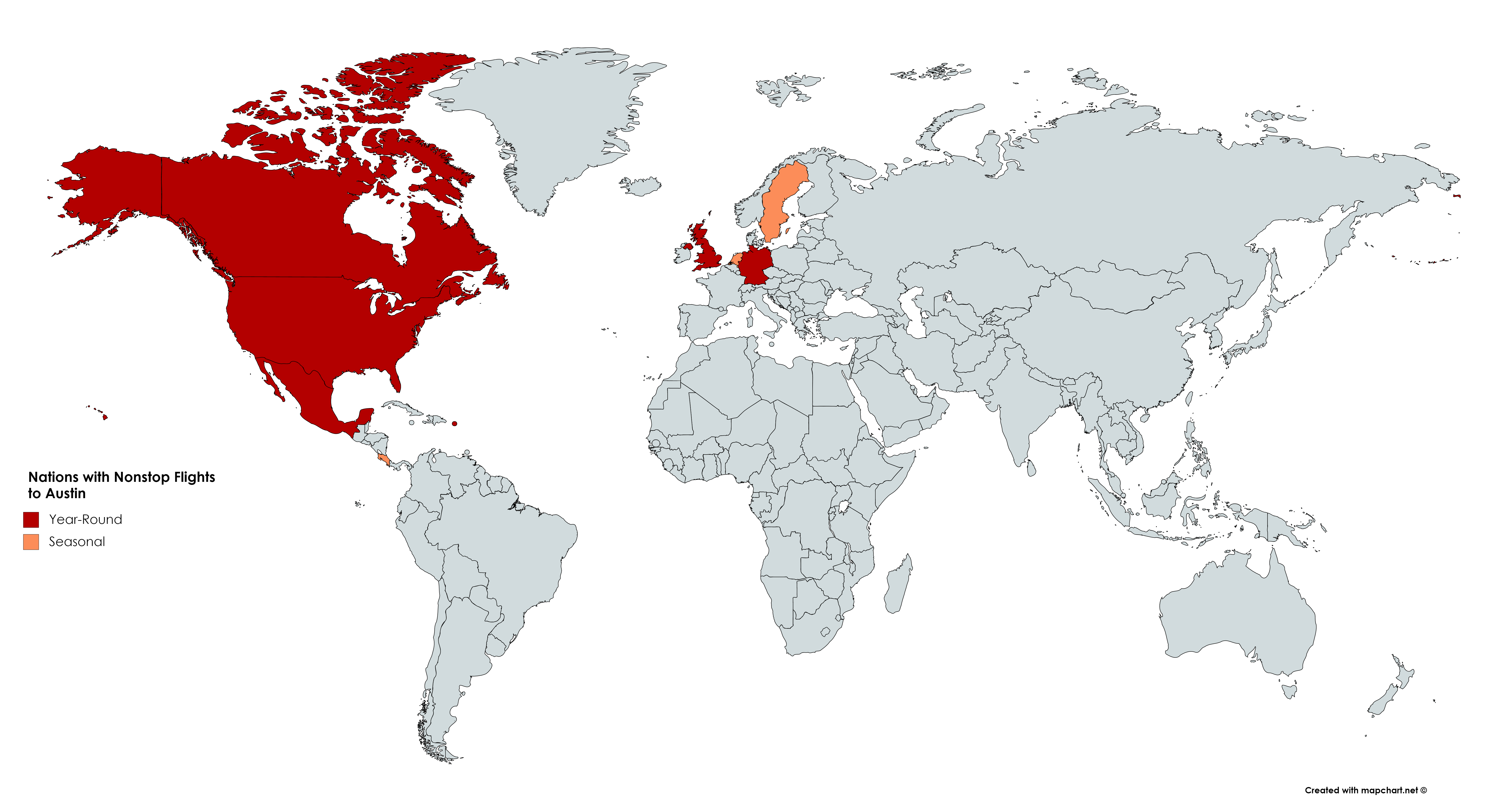 Nations with Nonstop Flights to Austin

Year-Round

Seasonal

Created with mapchart.net ©