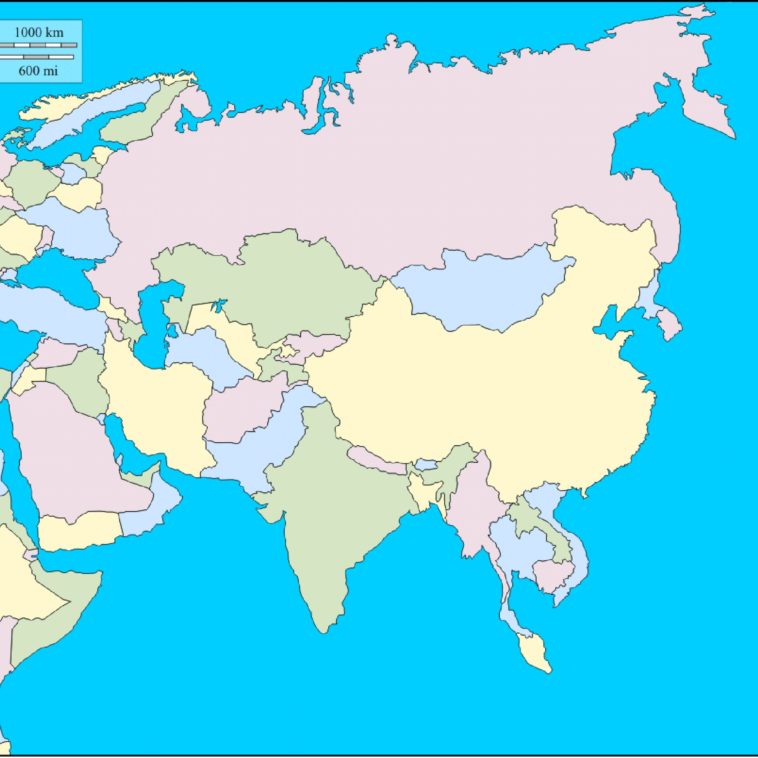 1000 km
600 mi