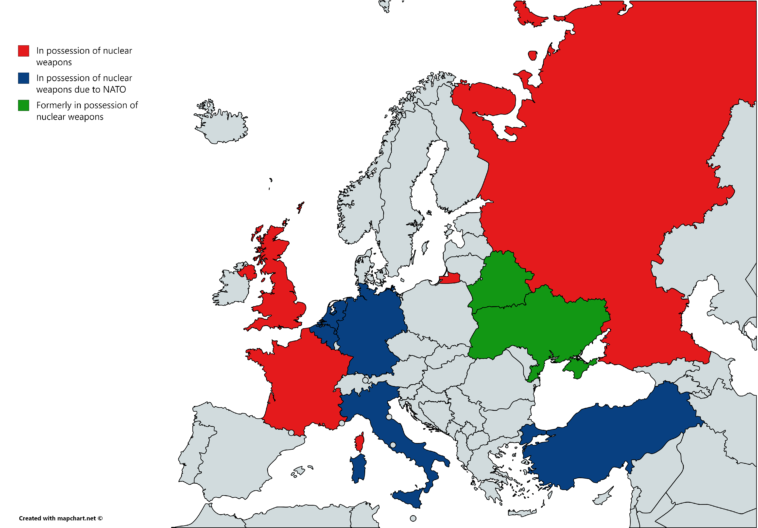 In possession of nuclear weapons

In possession of nuclear weapons due to NATO

Formerly in possession of nuclear weapons

Created with mapchart.net ©