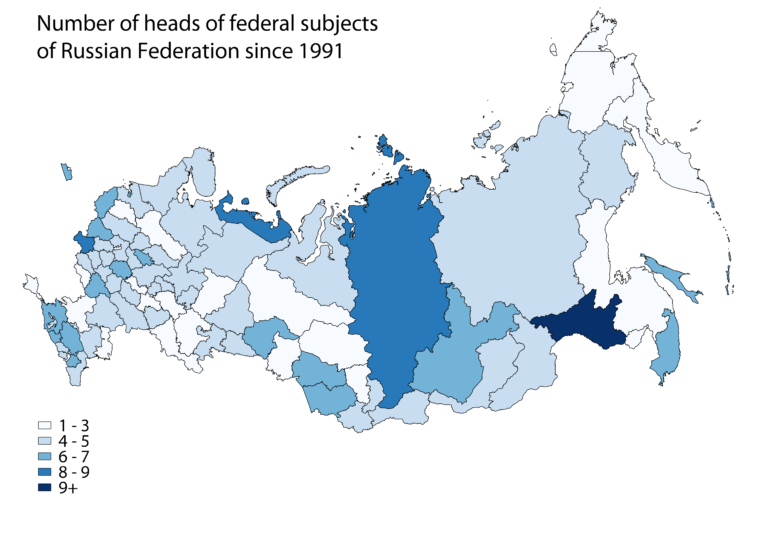 Number of heads of federal subjects of Russian Federation since 1991

1 - 3
4 - 5
6 - 7
8 - 9
9+