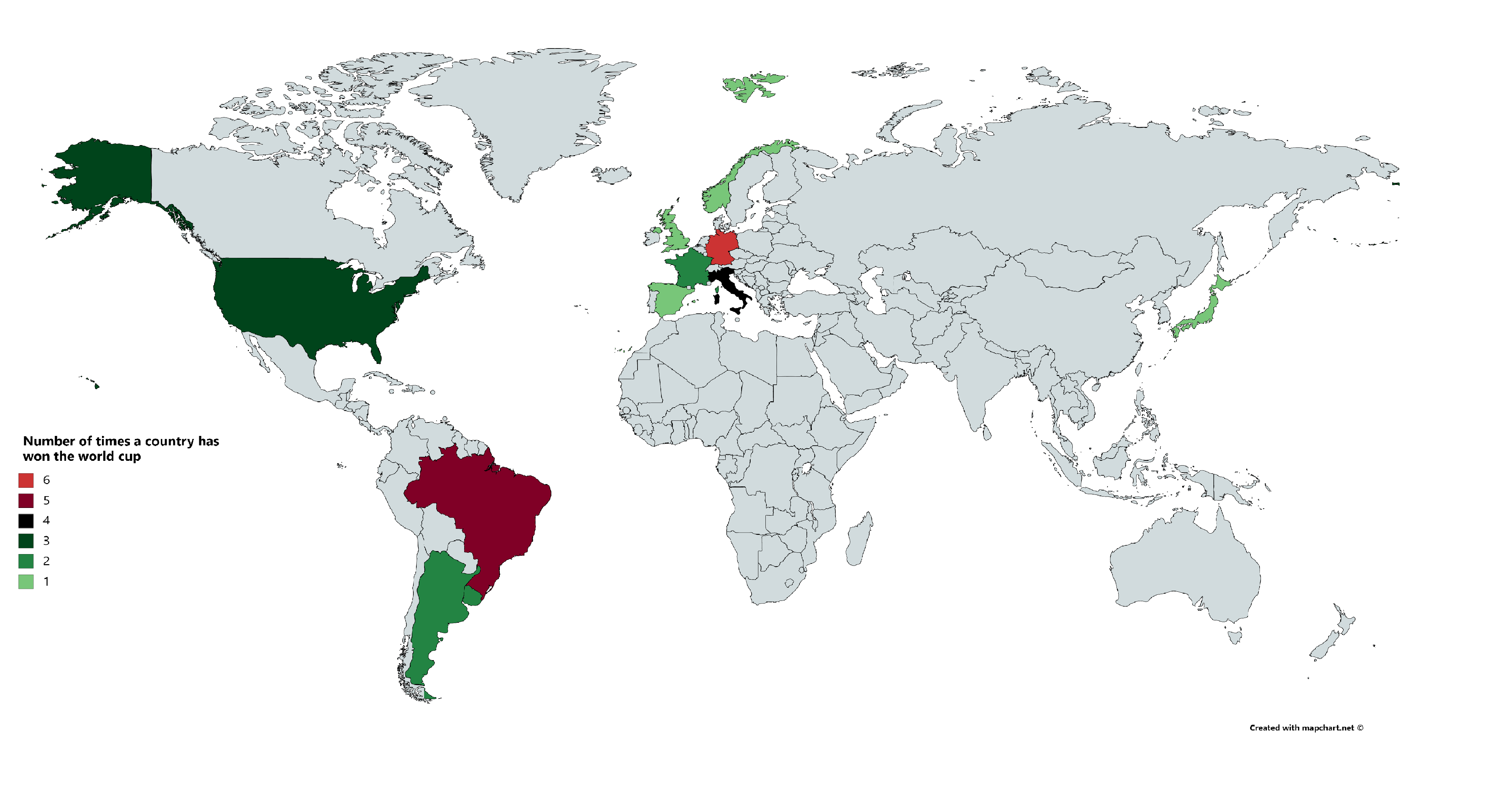 Number of times a country has won the world cup

6
5
4
3
2
1

Created with mapchart.net ©