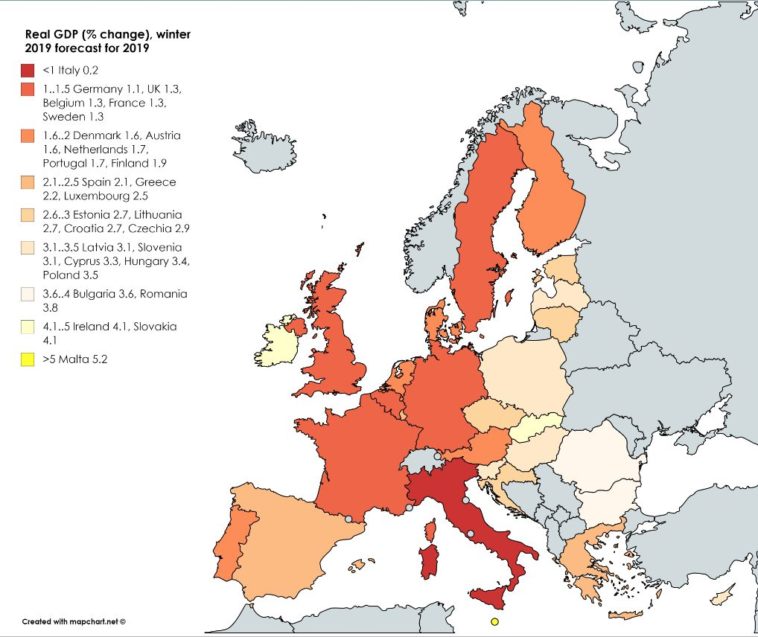 Real GDP (% change), winter 2019 forecast for 2019

<1 Italy 0.2

1..1.5 Germany 1.1, UK 1.3, Belgium 1.3, France 1.3, Sweden 1.3

1.6..2 Denmark 1.6, Austria 1.6, Netherlands 1.7, Portugal 1.7, Finland 1.9

2.1..2.5 Spain 2.1, Greece 2.2, Luxembourg 2.5

2.6..3 Estonia 2.7, Lithuania 2.7, Croatia 2.7, Czechia 2.9

3.1..3.5 Latvia 3.1, Slovenia 3.1, Cyprus 3.3, Hungary 3.4, Poland 3.5

3.6..4 Bulgaria 3.6, Romania 3.8

4.1..5 Ireland 4.1, Slovakia 4.1

>5 Malta 5.2

Created with mapchart.net ©