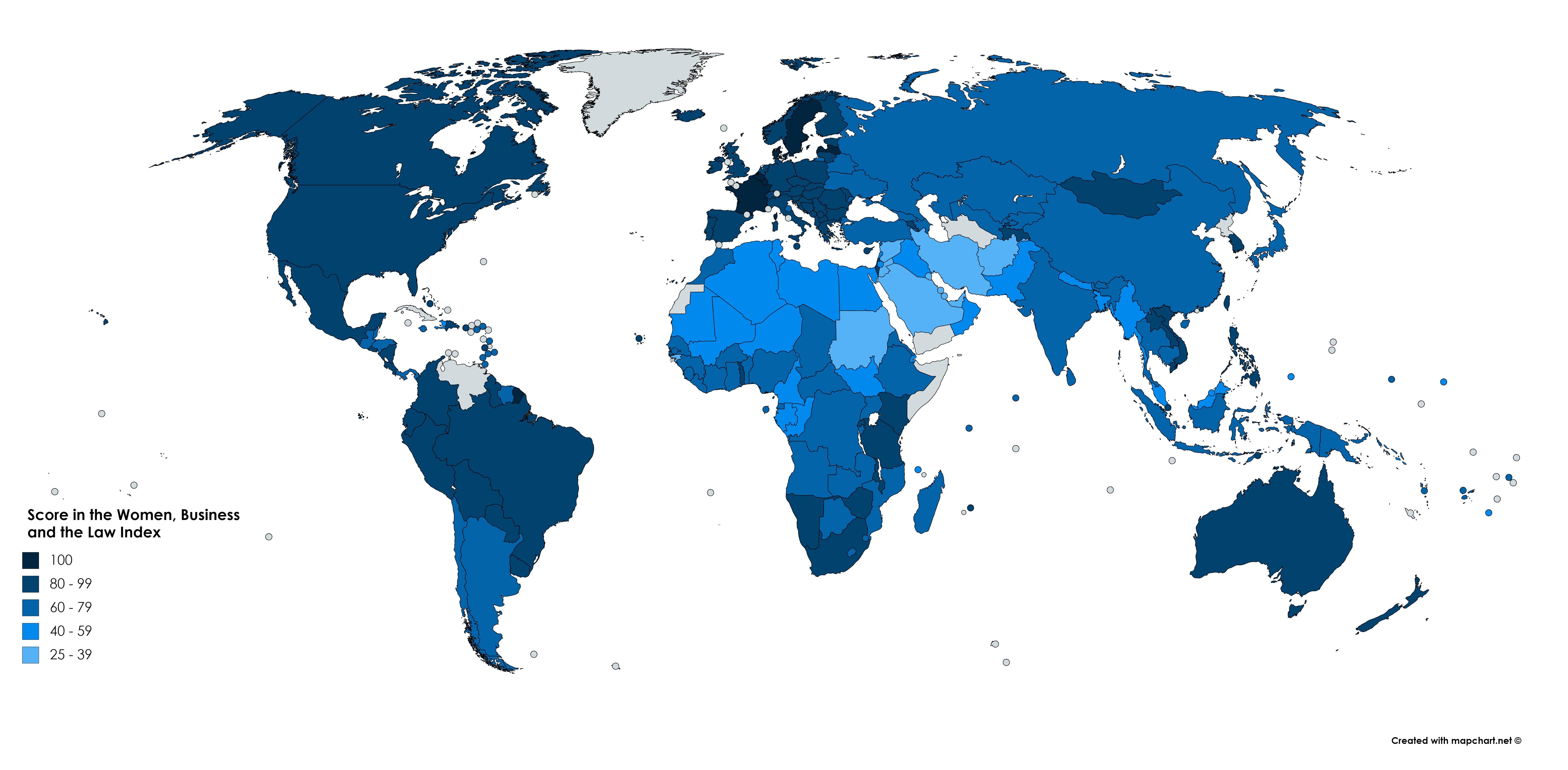 Score in the Women, Business and the Law Index

100
80 - 99
60 - 79
40 - 59
25 - 39

Created with mapchart.net ©