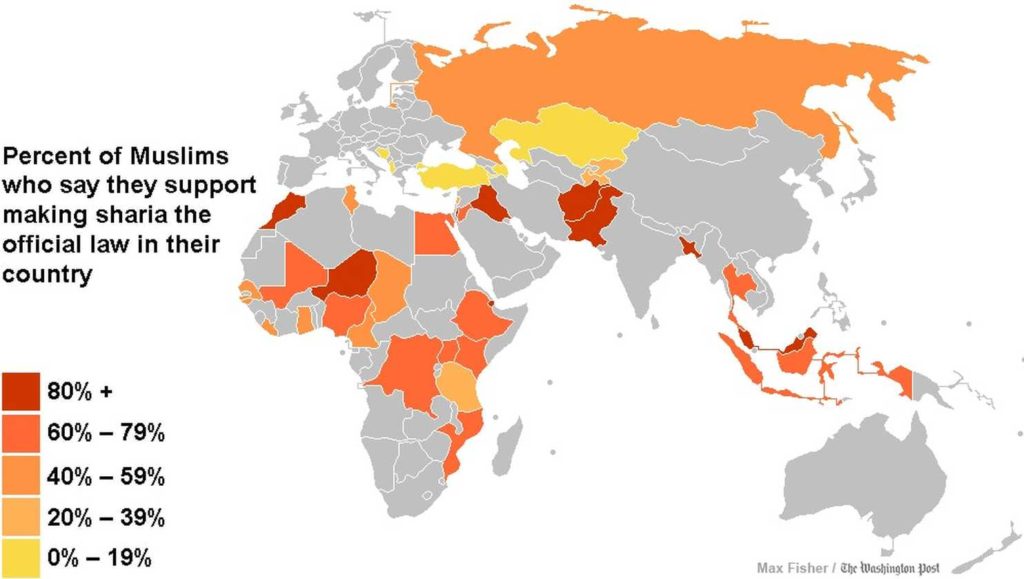 Percent of Muslims who say they support making sharia the official law in their country

80% +

60% – 79%

40% – 59%

20% – 39%

0% – 19%

Max Fisher / The Washington Post