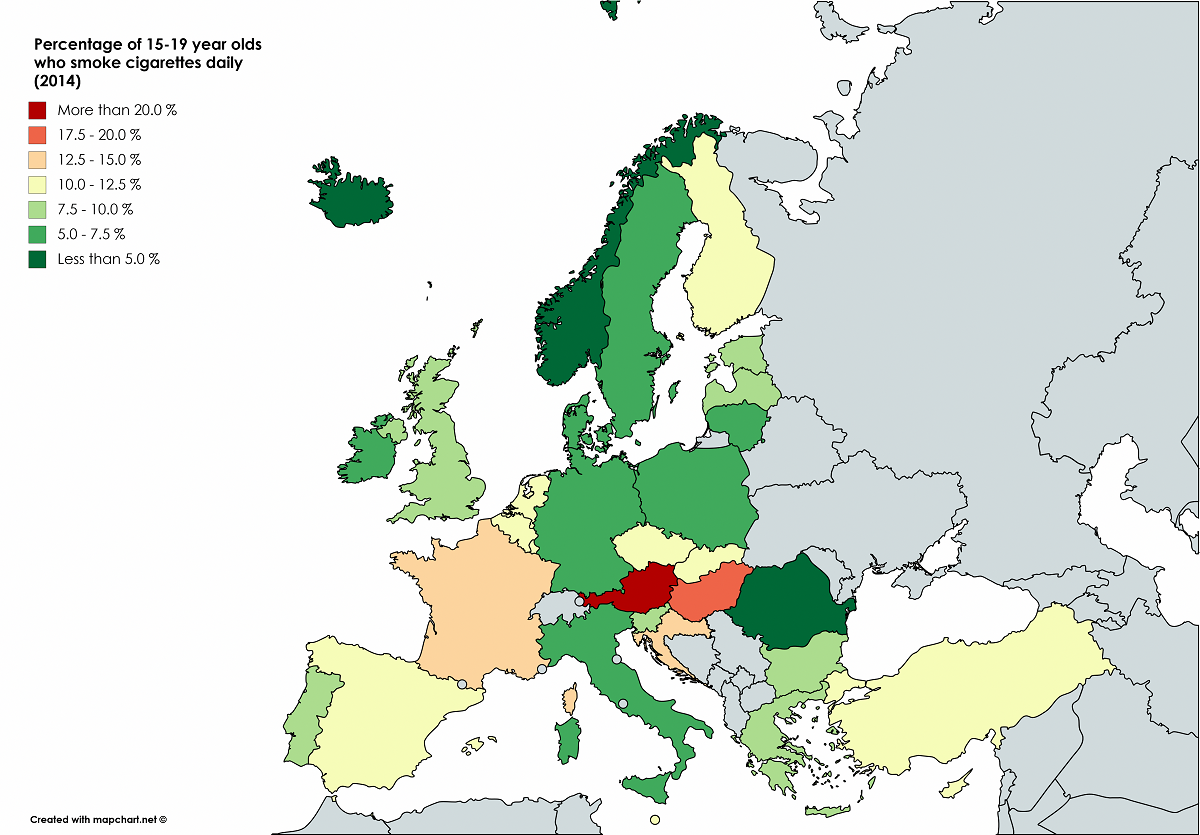 Percentage of 15-19 year olds who smoke cigarettes daily (2014)

More than 20.0 %
17.5 - 20.0 %
12.5 - 15.0 %
10.0 - 12.5 %
7.5 - 10.0 %
5.0 - 7.5 %
Less than 5.0 %

Created with mapchart.net ©